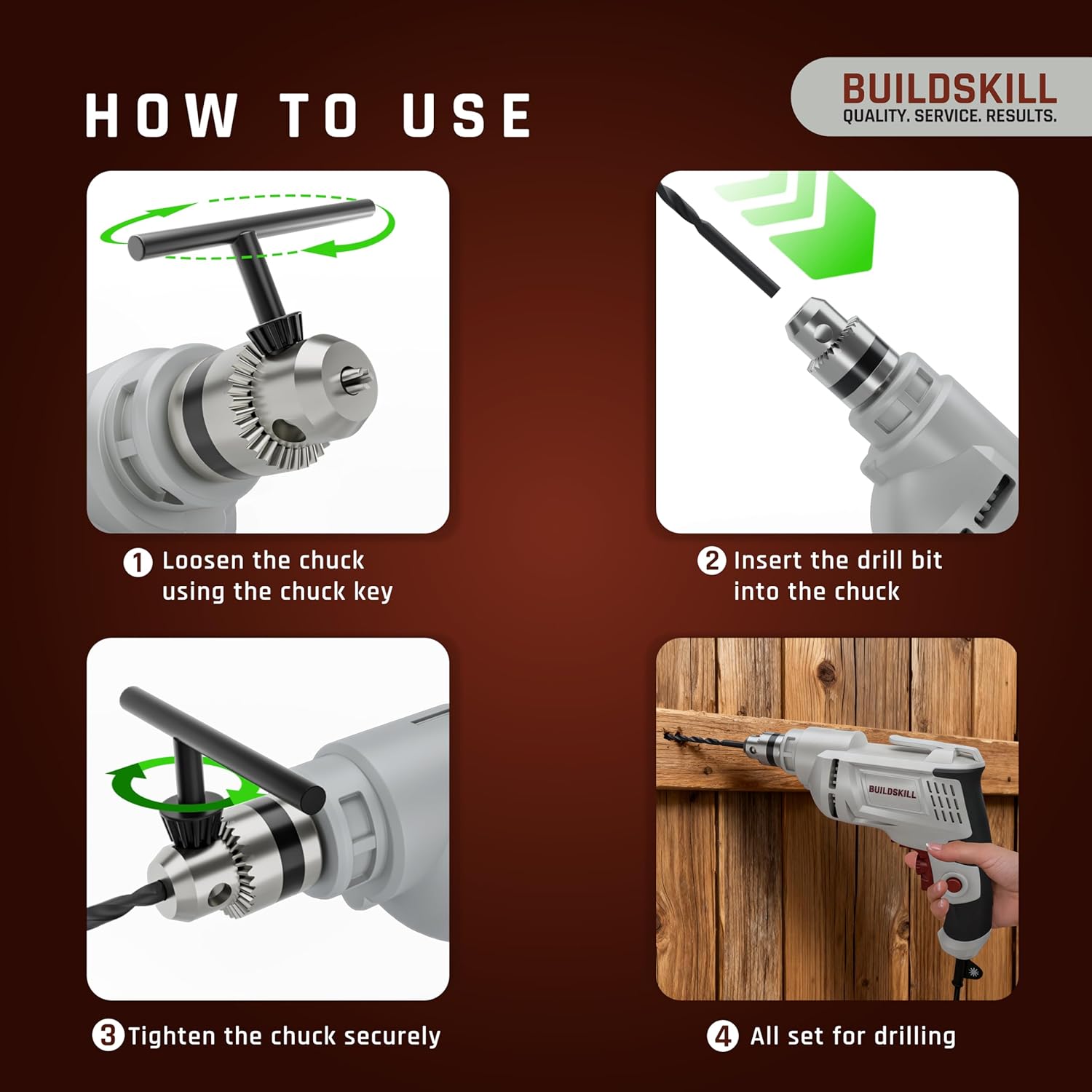 HOW TO USE

BUILDSKILL
QUALITY. SERVICE. RESULTS.

1 Loosen the chuck using the chuck key

2 Insert the drill bit into the chuck

3 Tighten the chuck securely

BUILDSKILL

4 All set for drilling