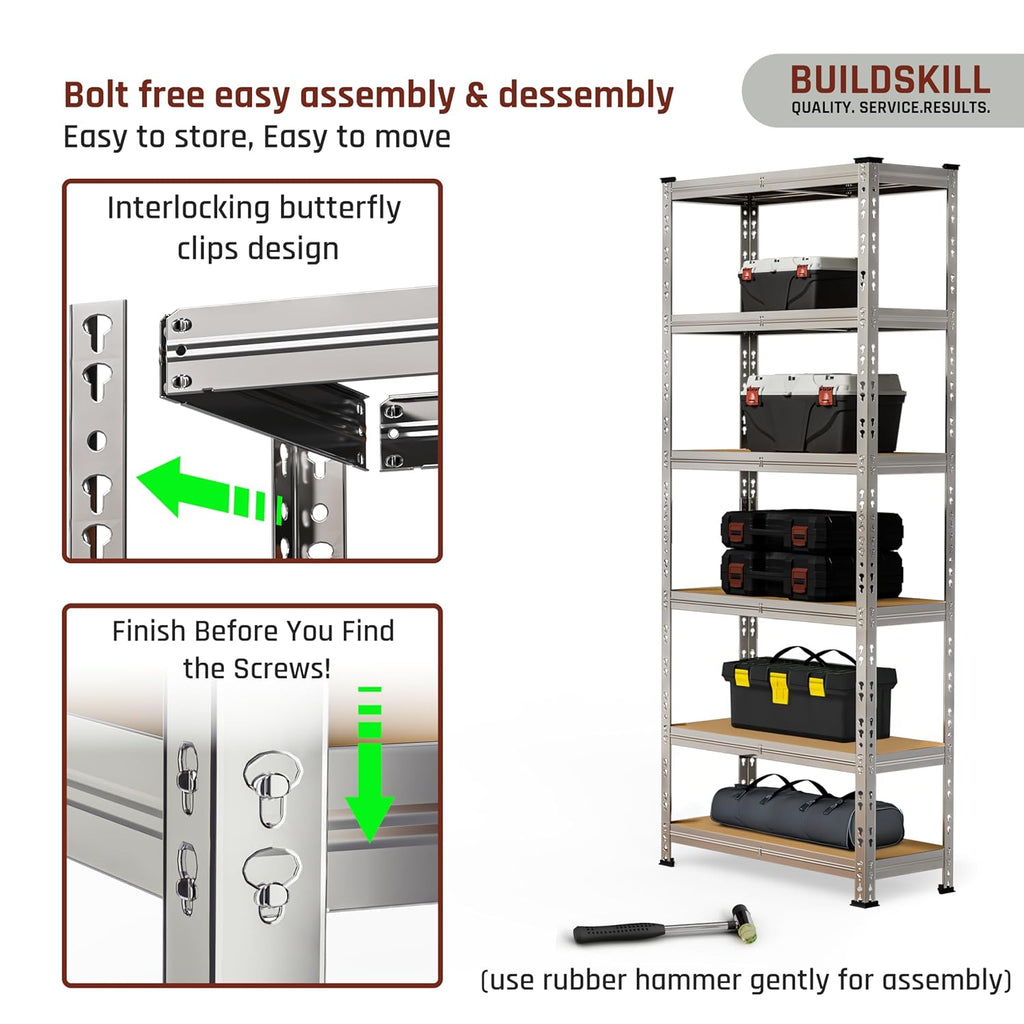 Bolt free easy assembly & dessembly
Easy to store, Easy to move

BUILDSKILL
QUALITY. SERVICE.RESULTS.

Interlocking butterfly clips design

Finish Before You Find the Screws!

(use rubber hammer gently for assembly)