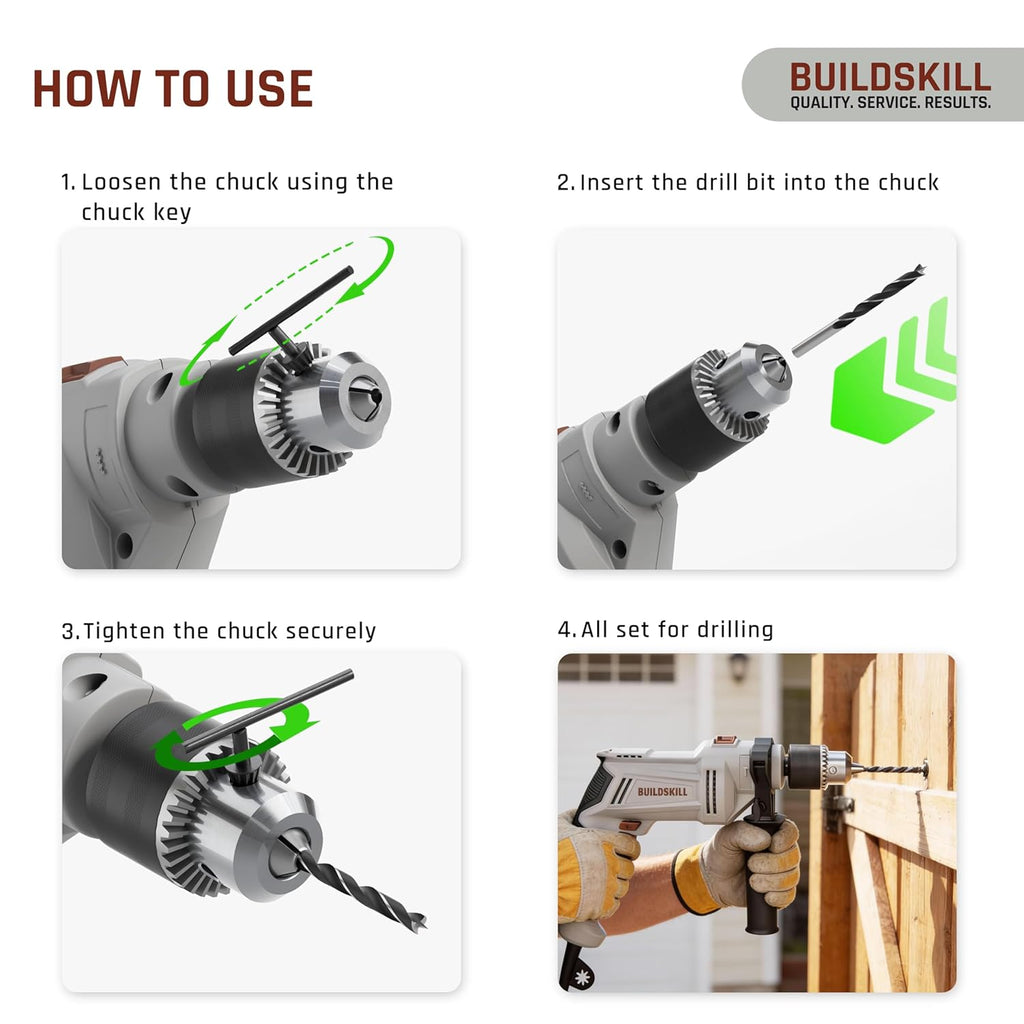 HOW TO USE

BUILDSKILL
QUALITY. SERVICE. RESULTS.

1. Loosen the chuck using the chuck key

2. Insert the drill bit into the chuck

3. Tighten the chuck securely

4. All set for drilling

BUILDSKILL