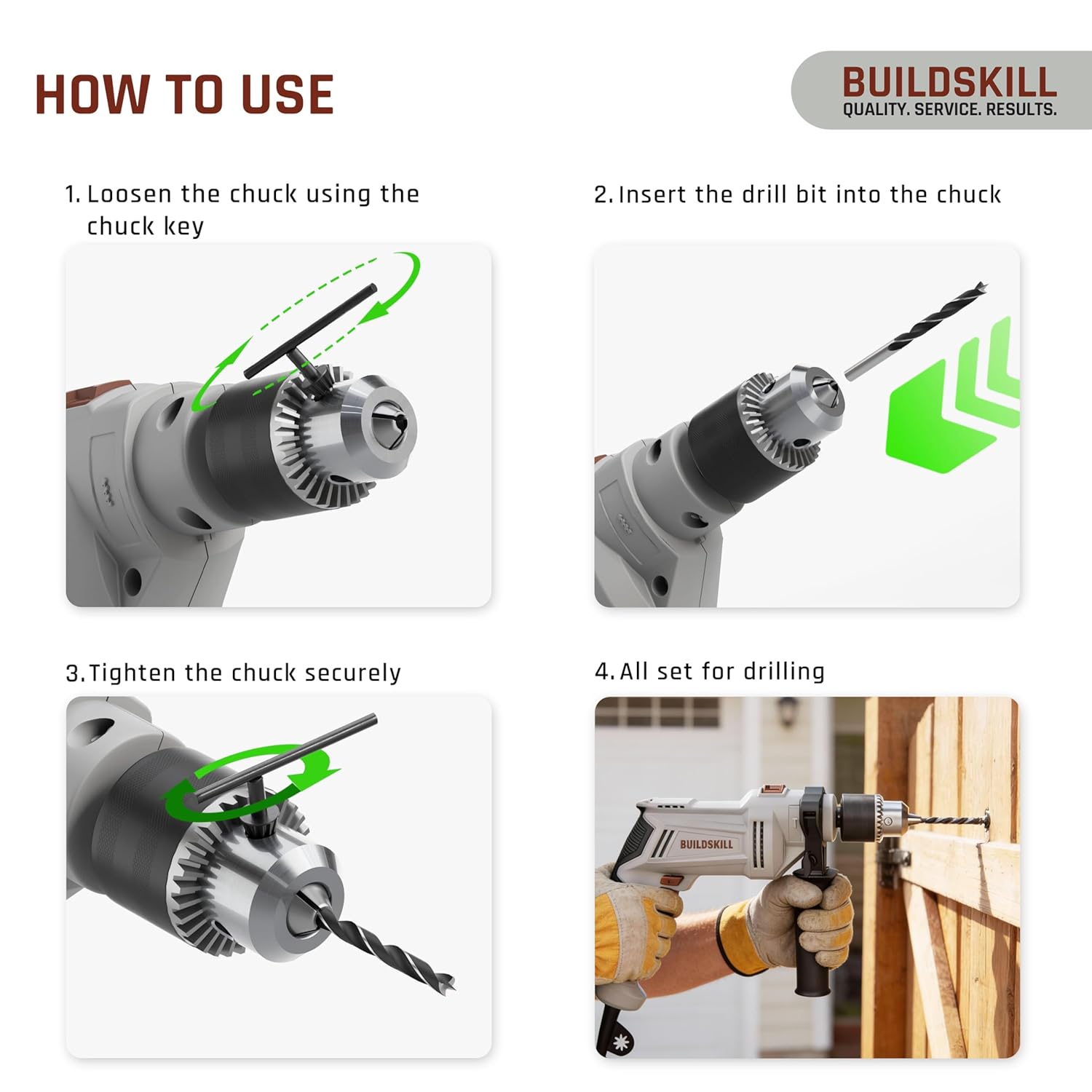 HOW TO USE

BUILDSKILL
QUALITY. SERVICE. RESULTS.

1. Loosen the chuck using the chuck key

2. Insert the drill bit into the chuck

3. Tighten the chuck securely

4. All set for drilling

BUILDSKILL