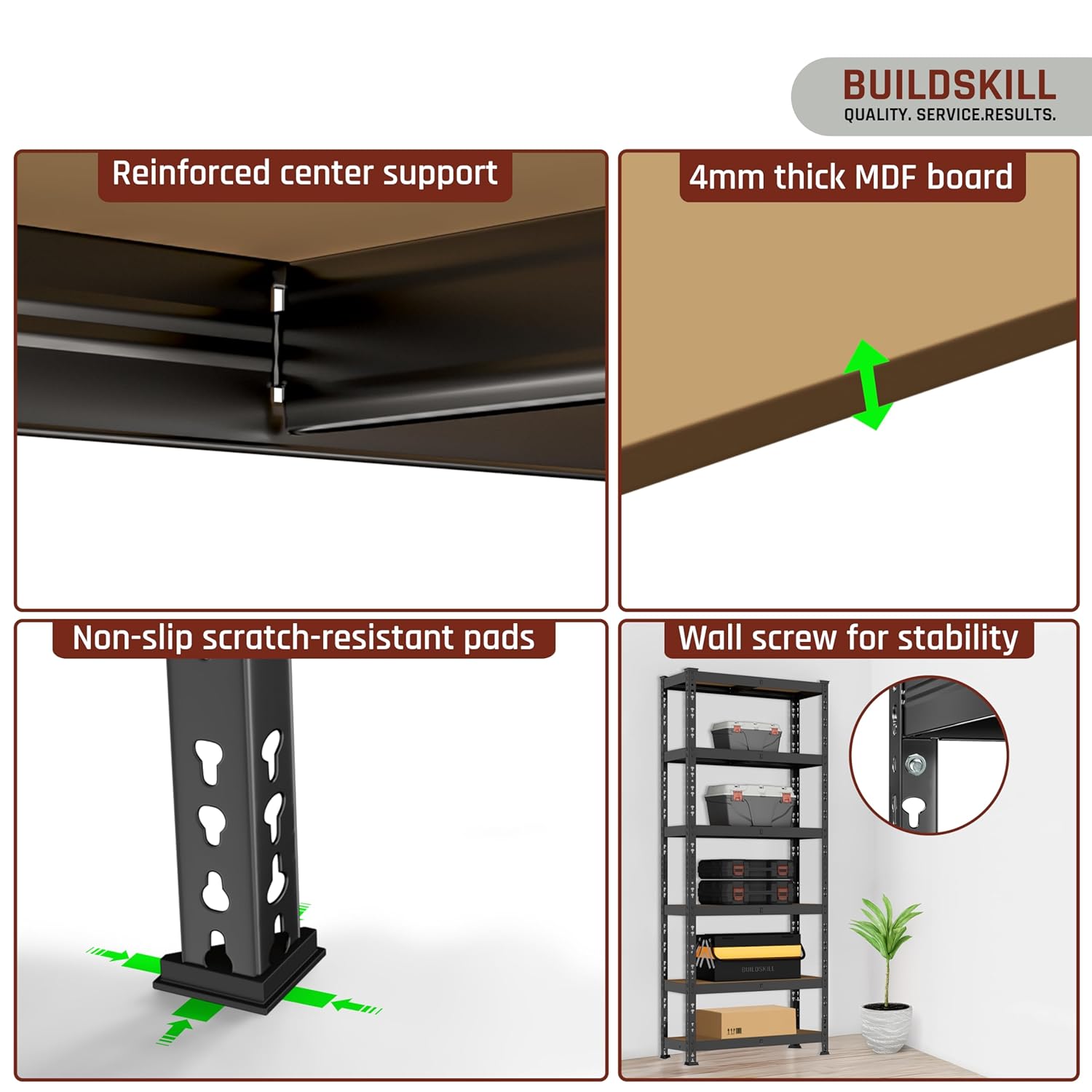 BUILDSKILL
QUALITY. SERVICE.RESULTS.

Reinforced center support

4mm thick MDF board

Non-slip scratch-resistant pads

Wall screw for stability

BUILDSKILL