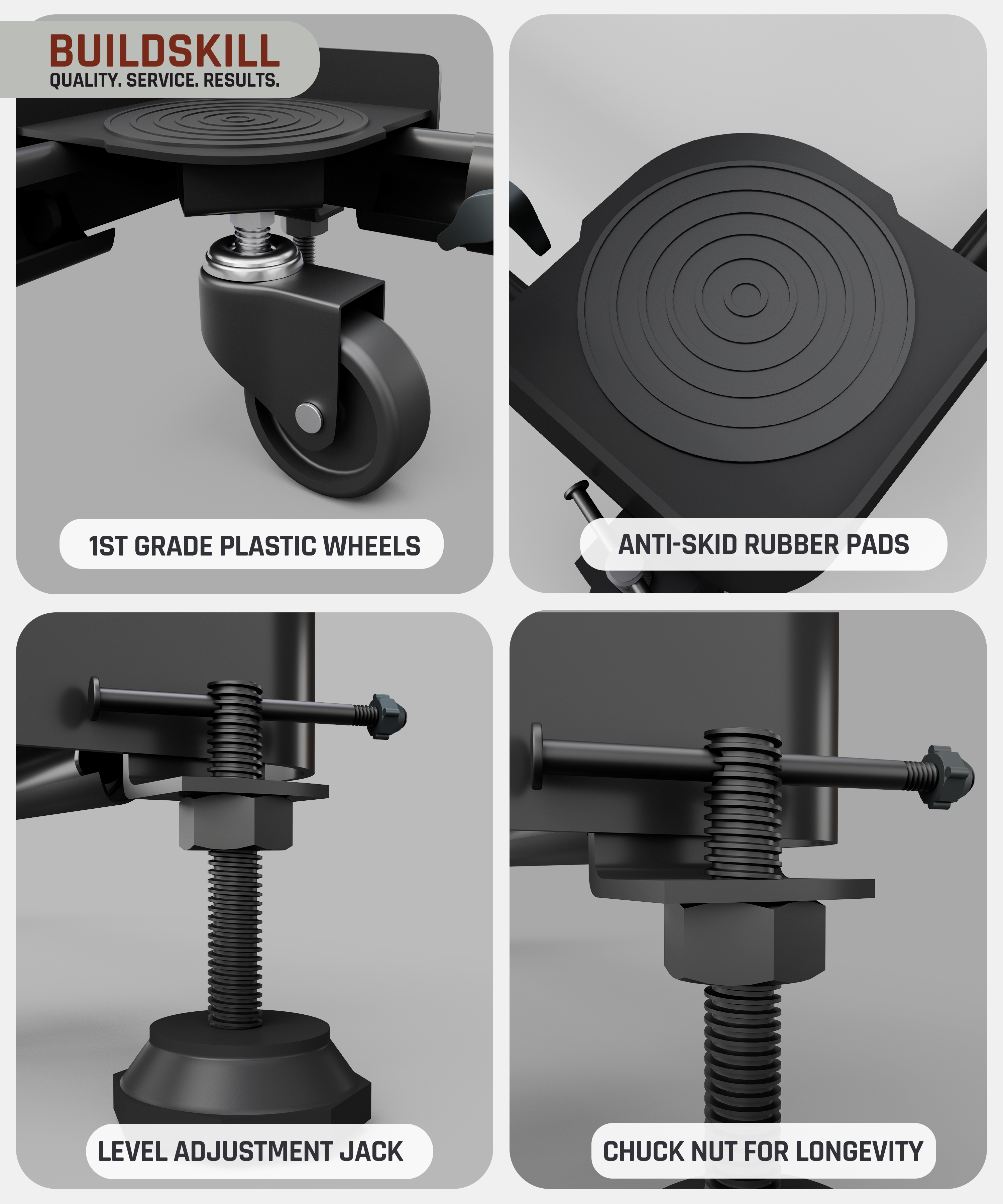 BUILDSKILL
QUALITY. SERVICE. RESULTS.

1ST GRADE PLASTIC WHEELS

ANTI-SKID RUBBER PADS

LEVEL ADJUSTMENT JACK

CHUCK NUT FOR LONGEVITY