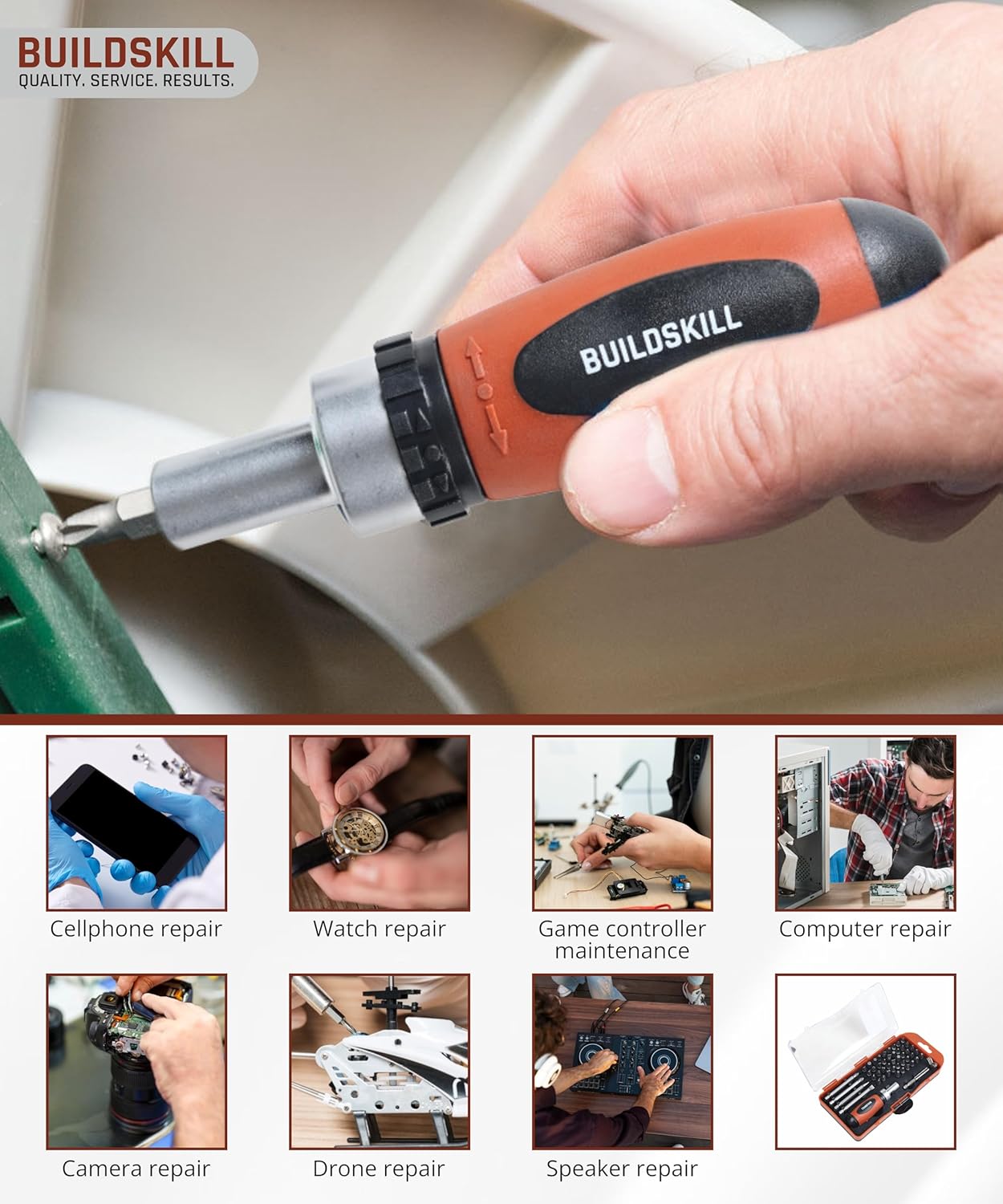 BUILDSKILL
QUALITY. SERVICE. RESULTS.

BUILDSKILL

Cellphone repair

Watch repair

Game controller maintenance

Computer repair

Camera repair

Drone repair

Speaker repair