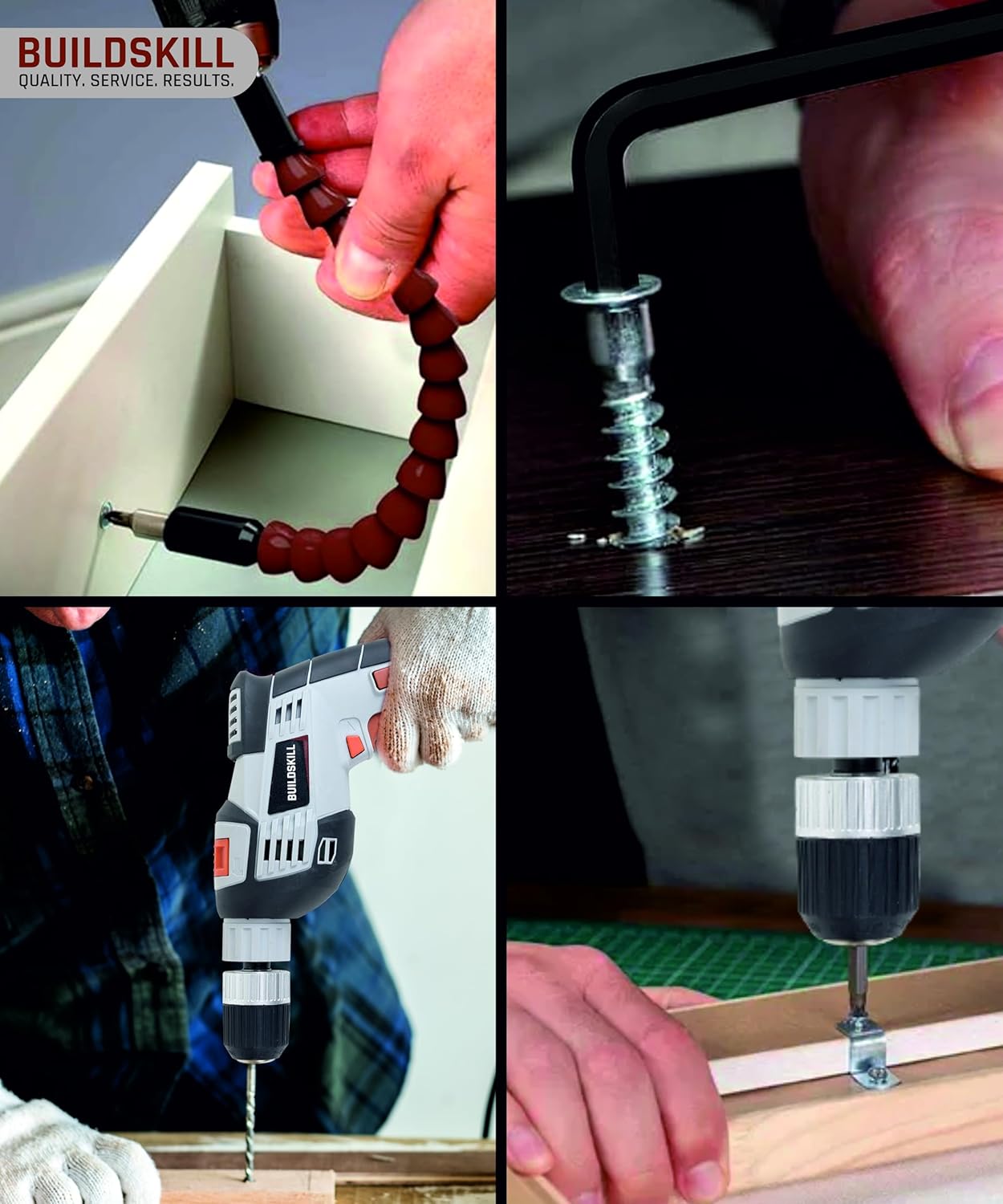 BUILDSKILL
QUALITY. SERVICE. RESULTS.

BUILDSKILL