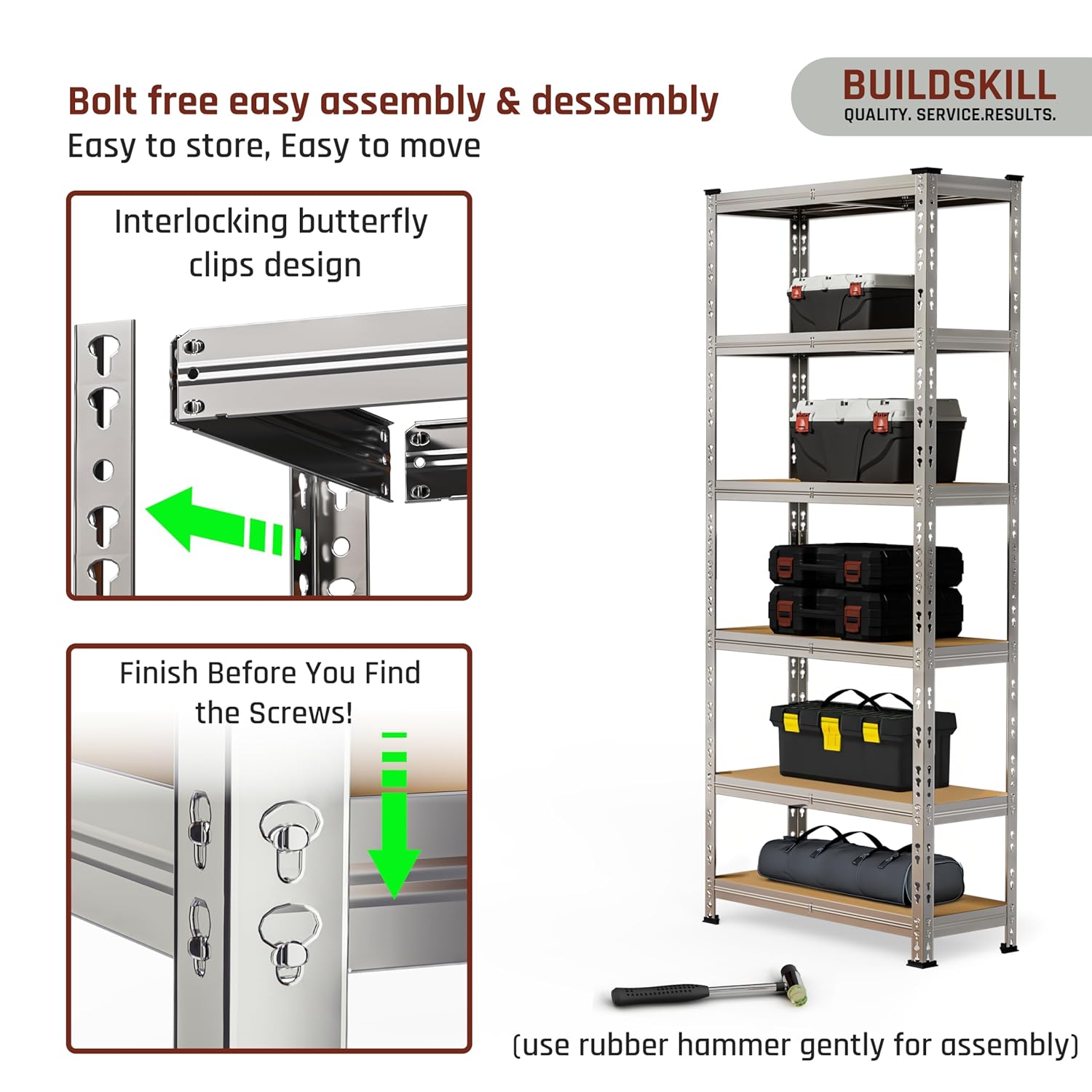 Bolt free easy assembly & dessembly
Easy to store, Easy to move

BUILDSKILL
QUALITY. SERVICE.RESULTS.

Interlocking butterfly clips design

Finish Before You Find the Screws!

(use rubber hammer gently for assembly)