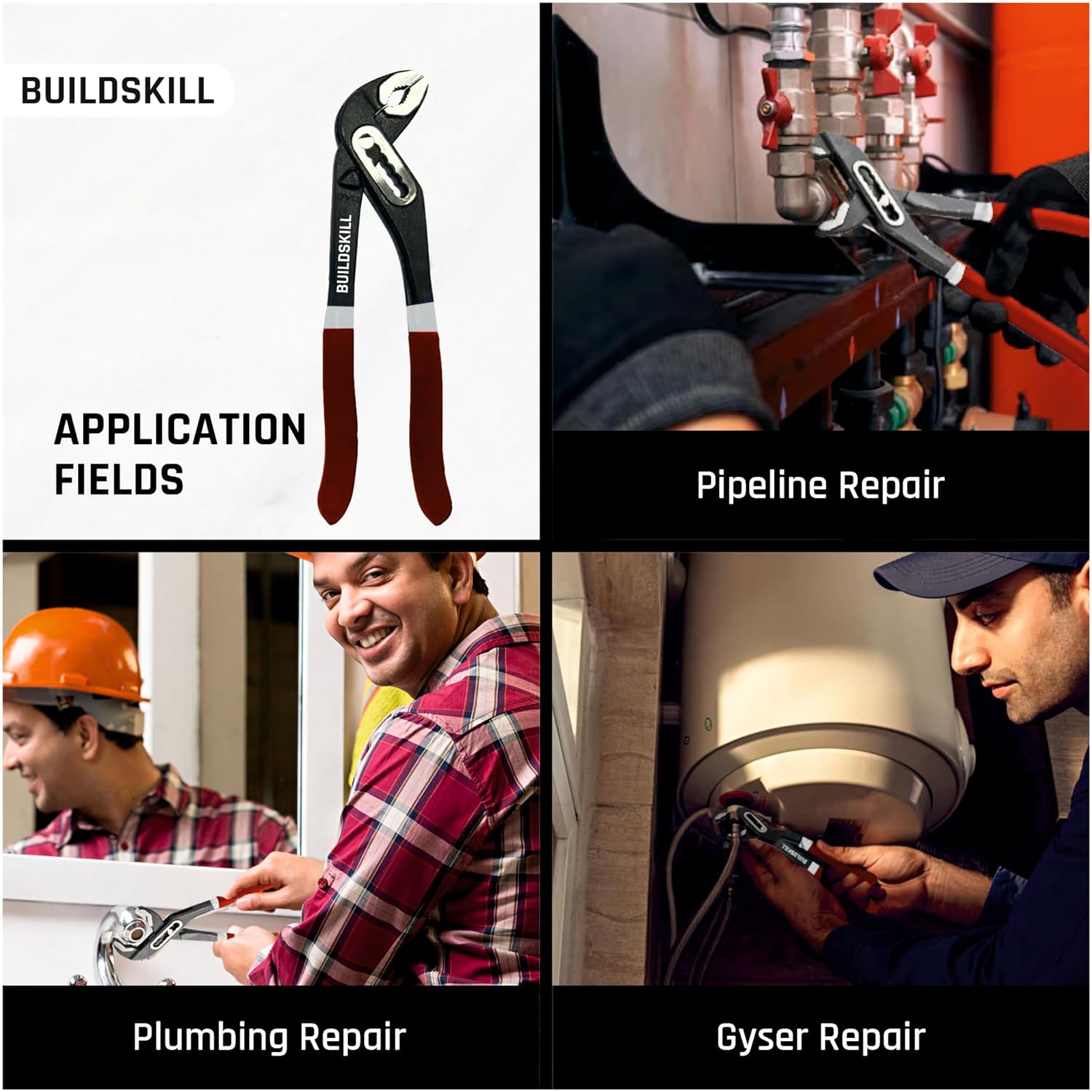 BUILDSKILL

BUILDSKILL

APPLICATION FIELDS

Pipeline Repair

Plumbing Repair

BUILDSKILL

Gyser Repair