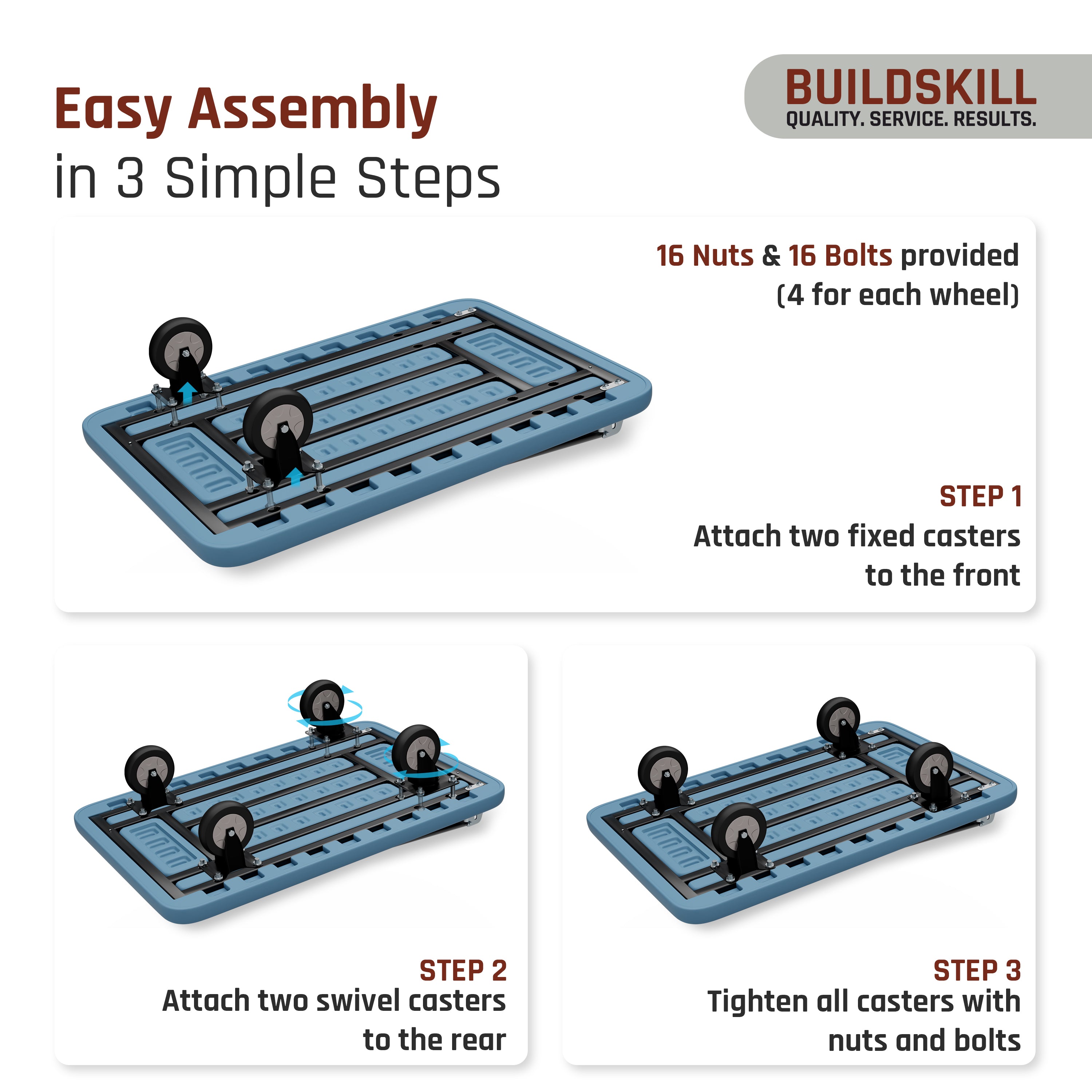 Easy Assembly
in 3 Simple Steps

BUILDSKILL
QUALITY. SERVICE. RESULTS.

16 Nuts & 16 Bolts provided
(4 for each wheel)

STEP 1
Attach two fixed casters to the front

STEP 2
Attach two swivel casters to the rear

STEP 3
Tighten all casters with nuts and bolts