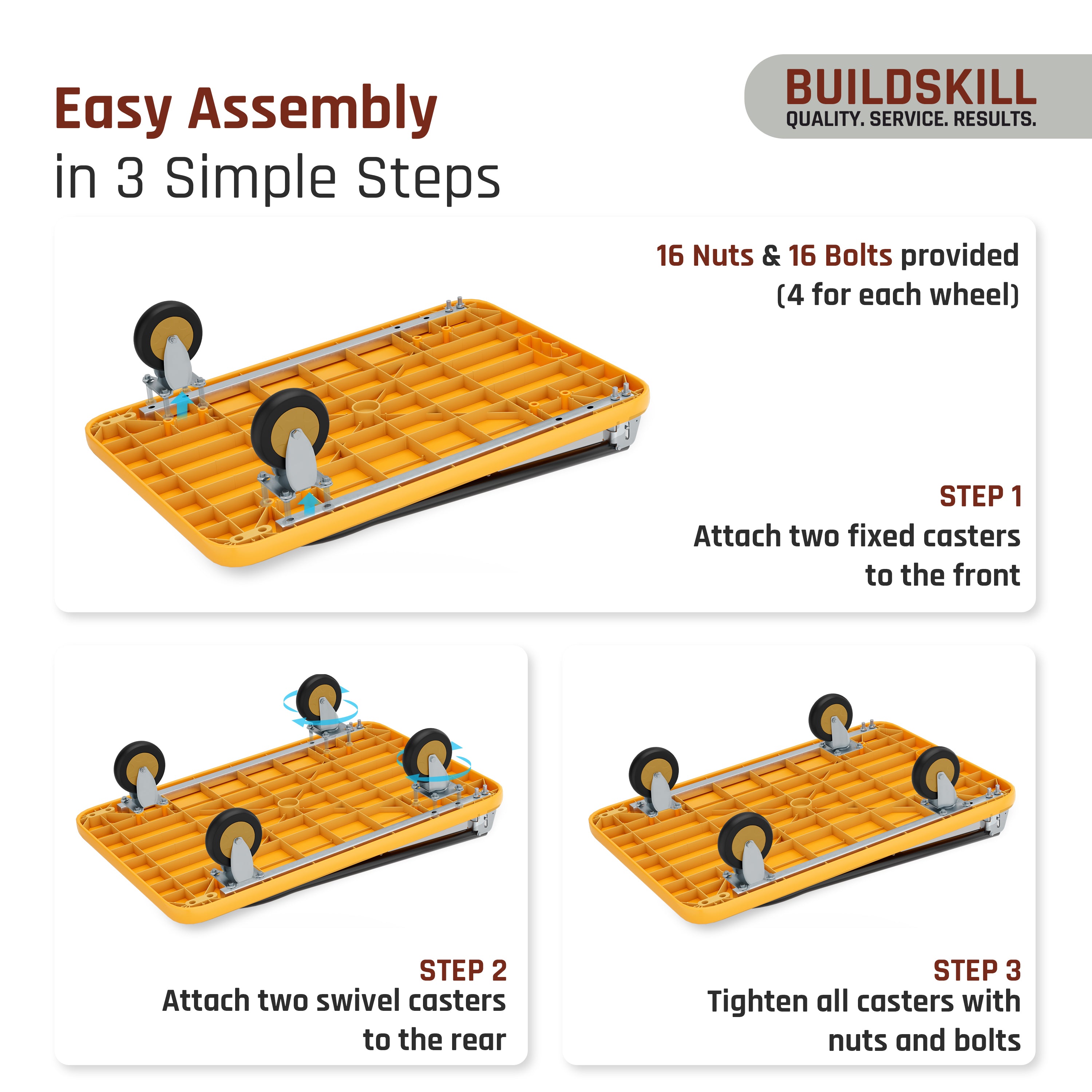 Easy Assembly
in 3 Simple Steps

BUILDSKILL
QUALITY. SERVICE. RESULTS.

16 Nuts & 16 Bolts provided
(4 for each wheel)

STEP 1
Attach two fixed casters to the front

STEP 2
Attach two swivel casters to the rear

STEP 3
Tighten all casters with nuts and bolts