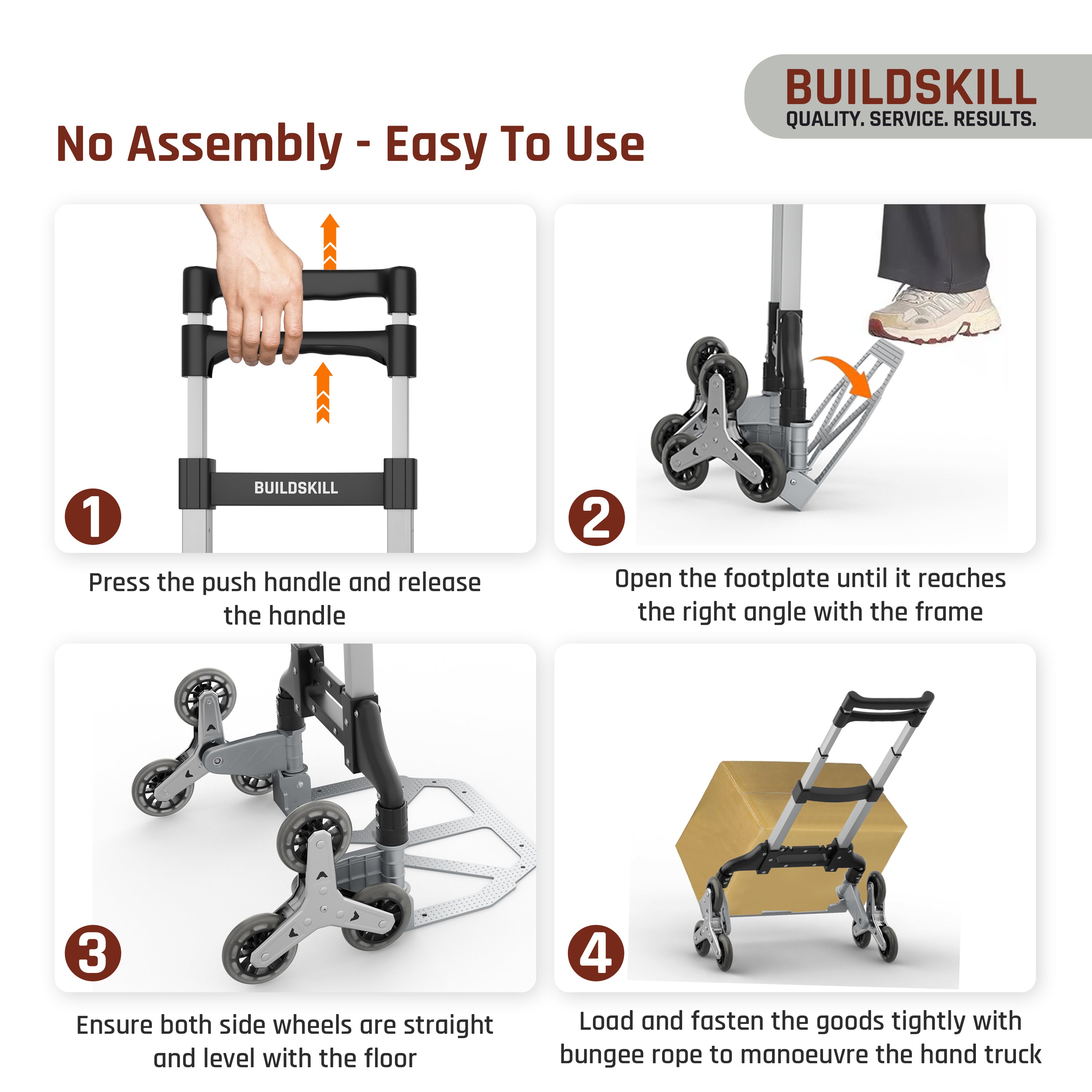 BUILDSKILL
QUALITY. SERVICE. RESULTS.

No Assembly - Easy To Use

BUILDSKILL

1

Press the push handle and release the handle

2

Open the footplate until it reaches the right angle with the frame

3

Ensure both side wheels are straight and level with the floor

4

Load and fasten the goods tightly with bungee rope to manoeuvre the hand truck