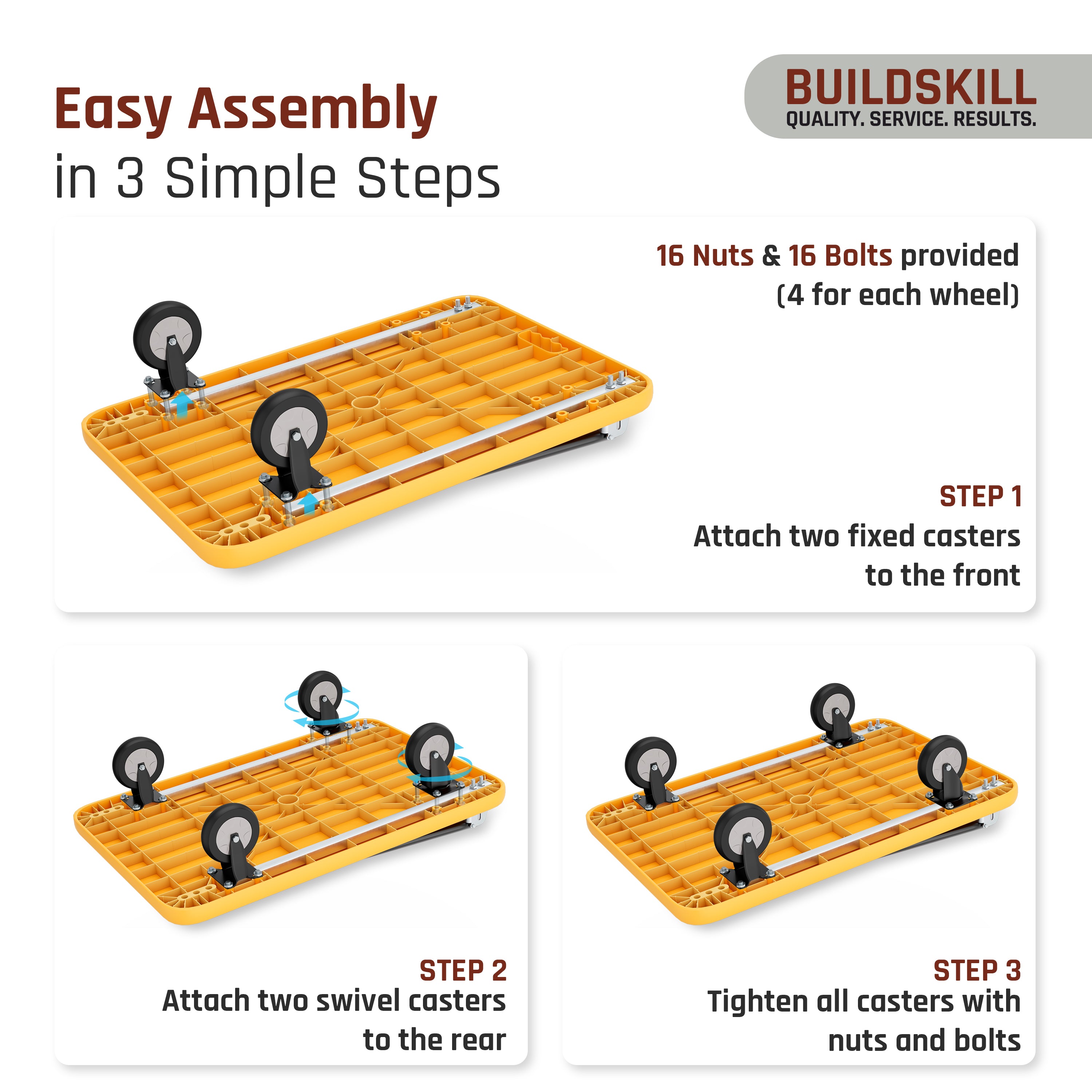 Easy Assembly
in 3 Simple Steps

BUILDSKILL
QUALITY. SERVICE. RESULTS.

16 Nuts & 16 Bolts provided
(4 for each wheel)

STEP 1
Attach two fixed casters to the front

STEP 2
Attach two swivel casters to the rear

STEP 3
Tighten all casters with nuts and bolts