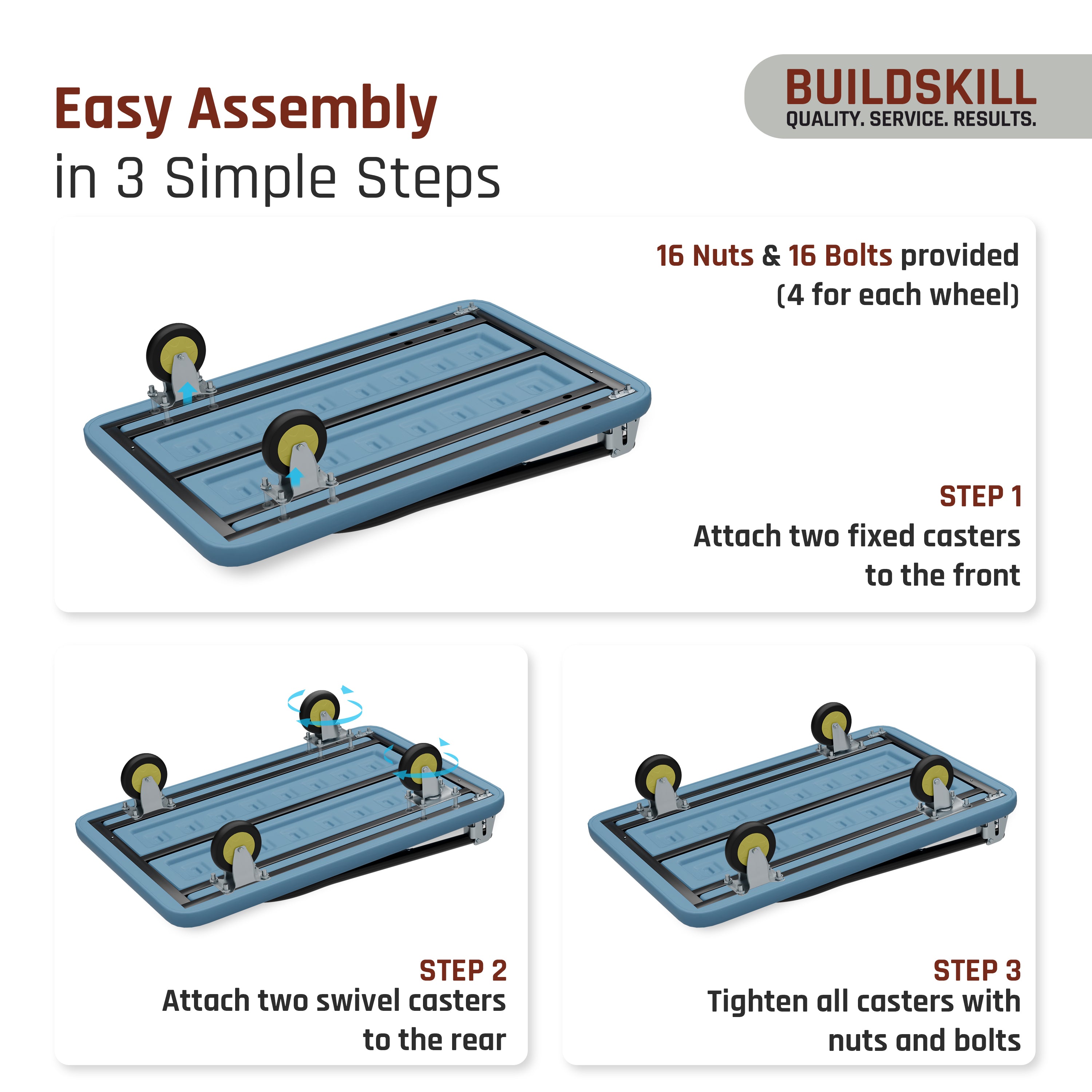 Easy Assembly
in 3 Simple Steps

BUILDSKILL
QUALITY. SERVICE. RESULTS.

16 Nuts & 16 Bolts provided
(4 for each wheel)

STEP 1
Attach two fixed casters to the front

STEP 2
Attach two swivel casters to the rear

STEP 3
Tighten all casters with nuts and bolts