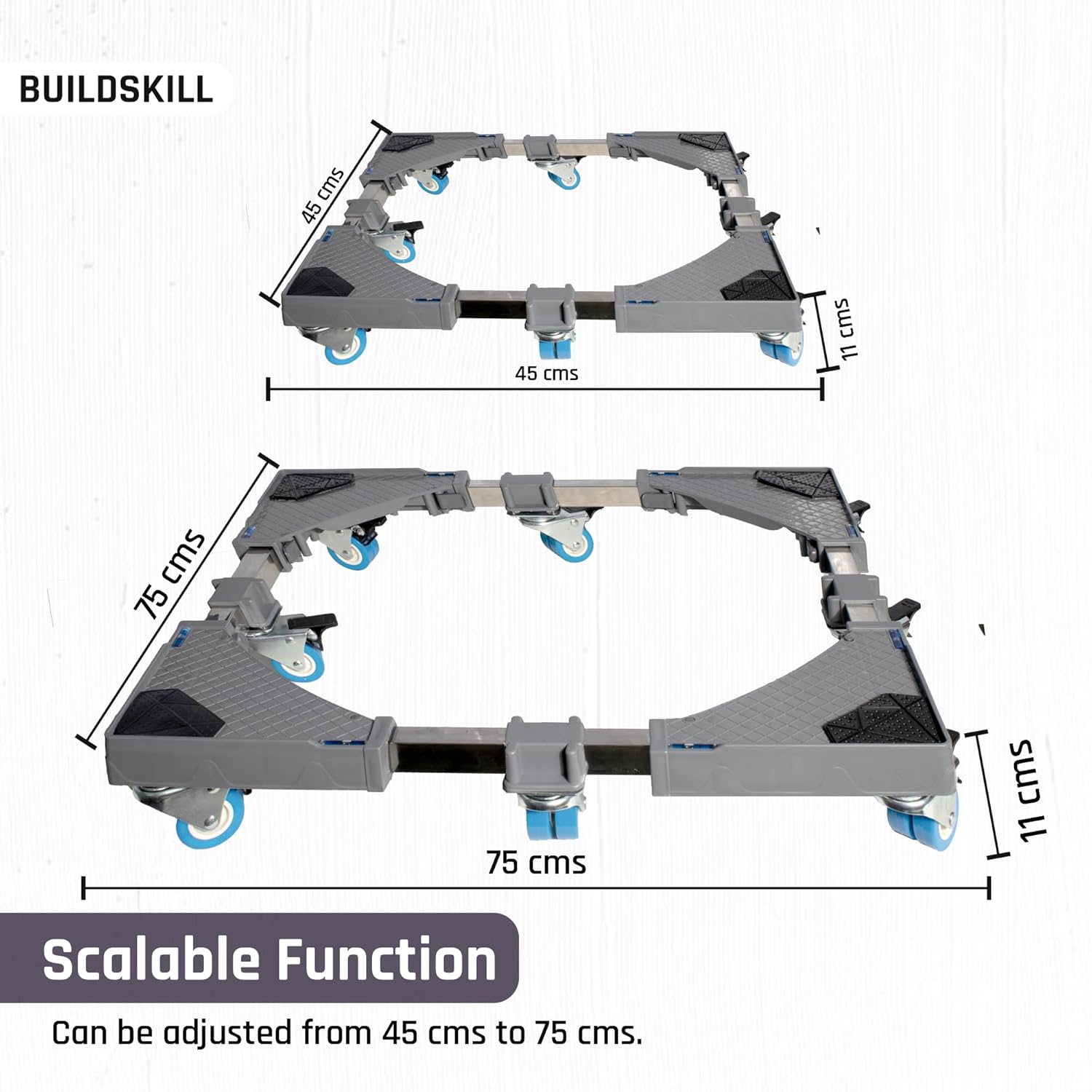 BUILDSKILL

45 cms

11 cms

45 cms

75 cms

11 cms

75 cms

Scalable Function

Can be adjusted from 45 cms to 75 cms.