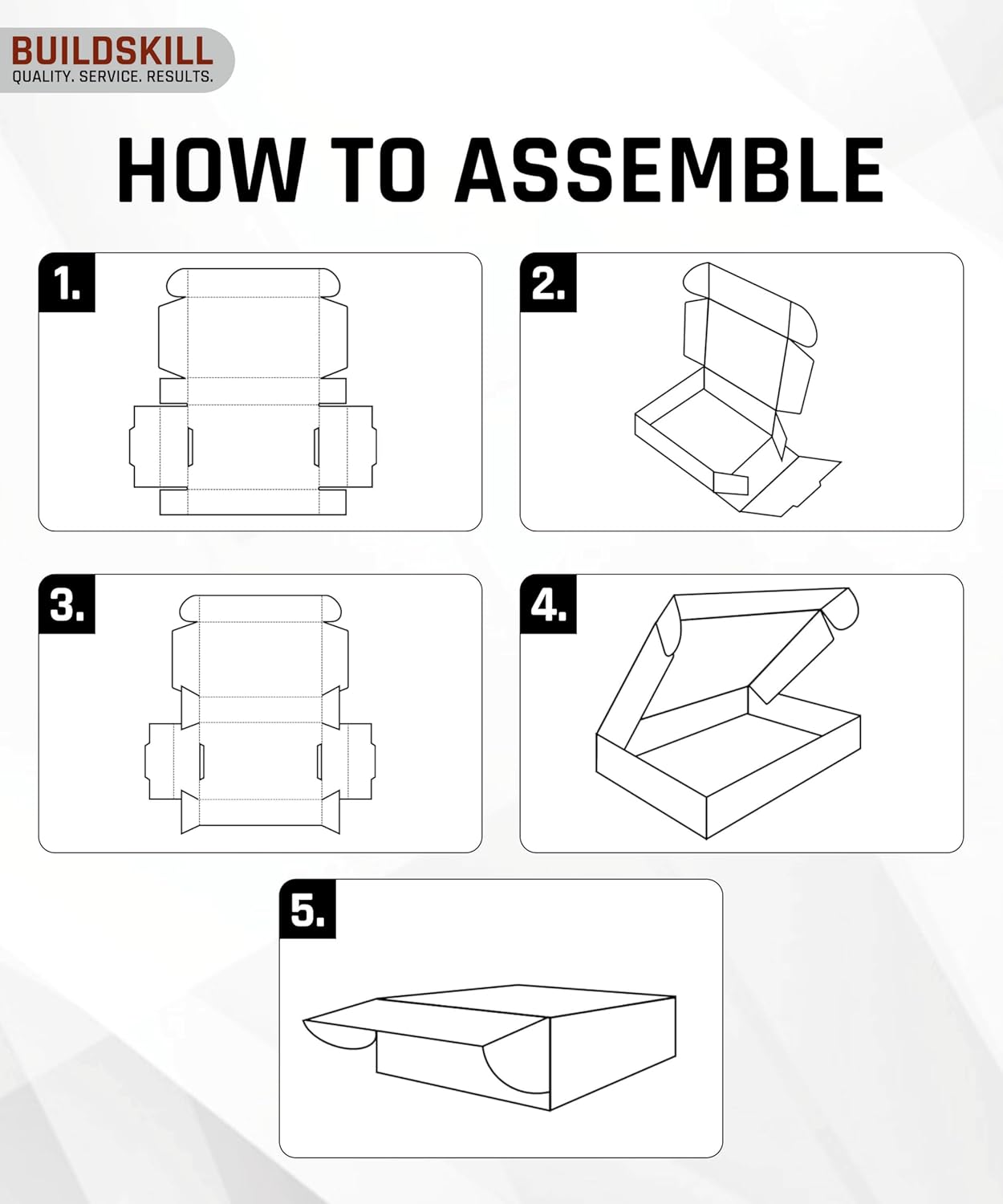 BUILDSKILL
QUALITY. SERVICE. RESULTS.

HOW TO ASSEMBLE

1.

2.

3.

4.

5.