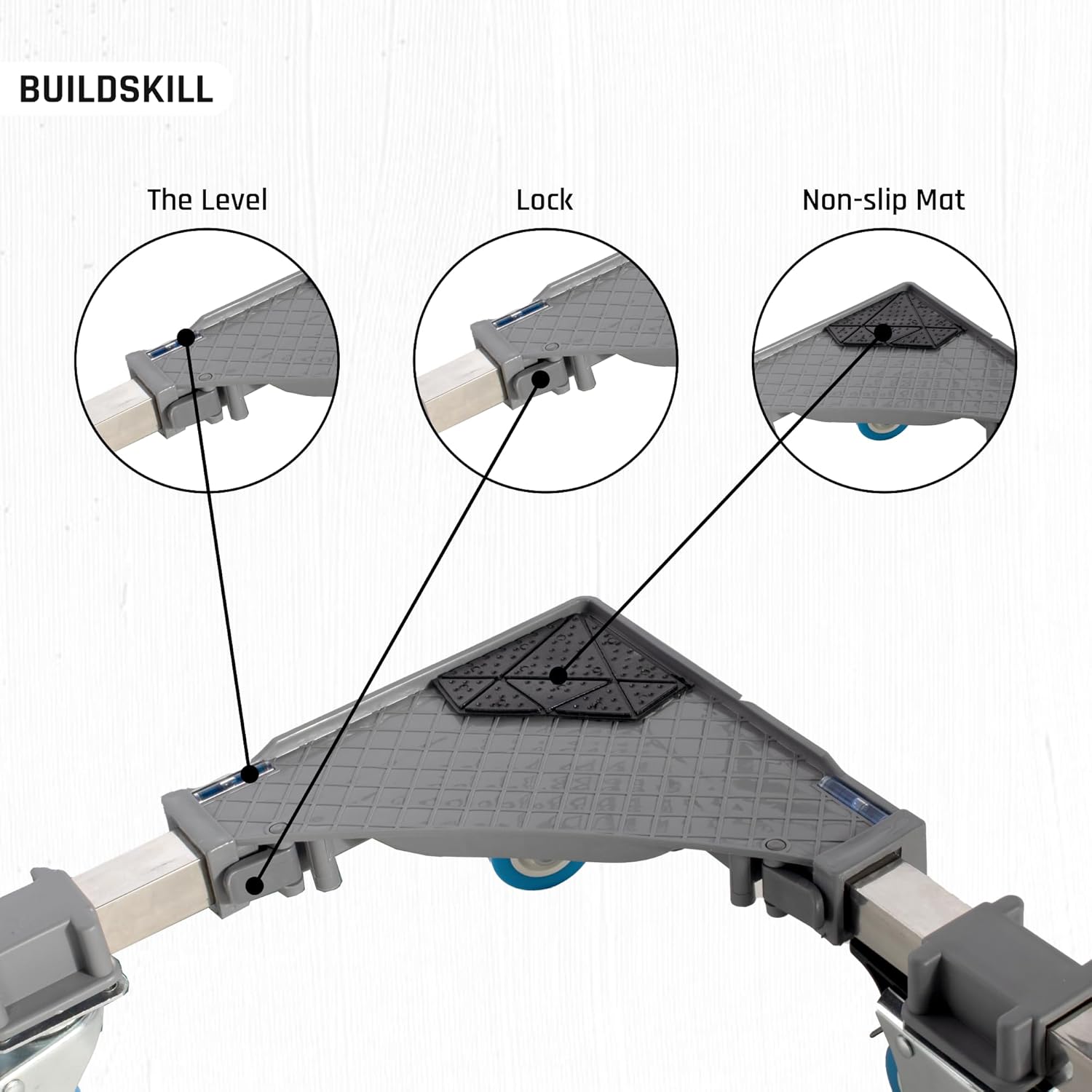 BUILDSKILL

The Level

Lock

Non-slip Mat