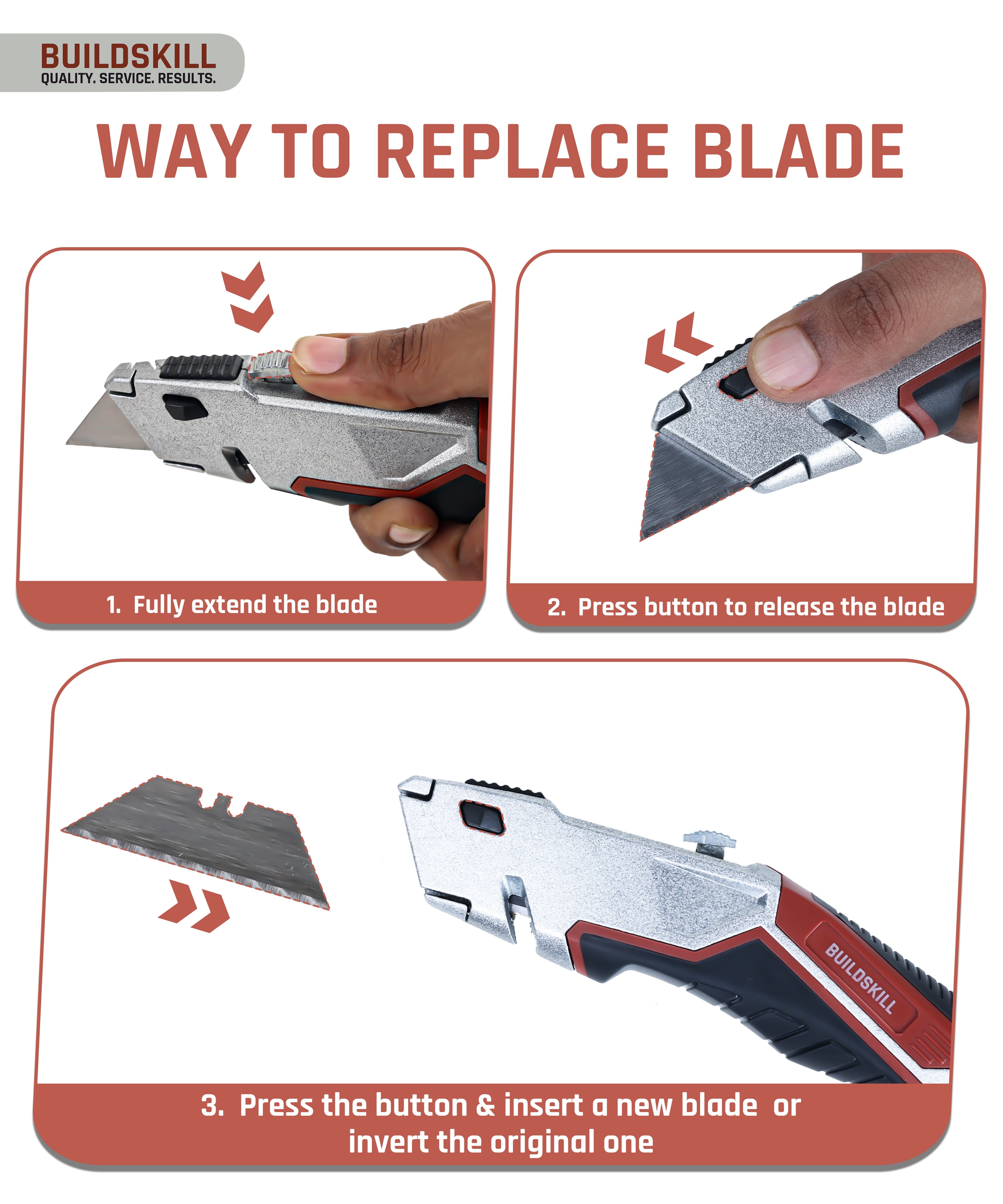 BUILDSKILL
QUALITY. SERVICE. RESULTS.

WAY TO REPLACE BLADE

1. Fully extend the blade

2. Press button to release the blade

BUILDSKILL

3. Press the button & insert a new blade or invert the original one