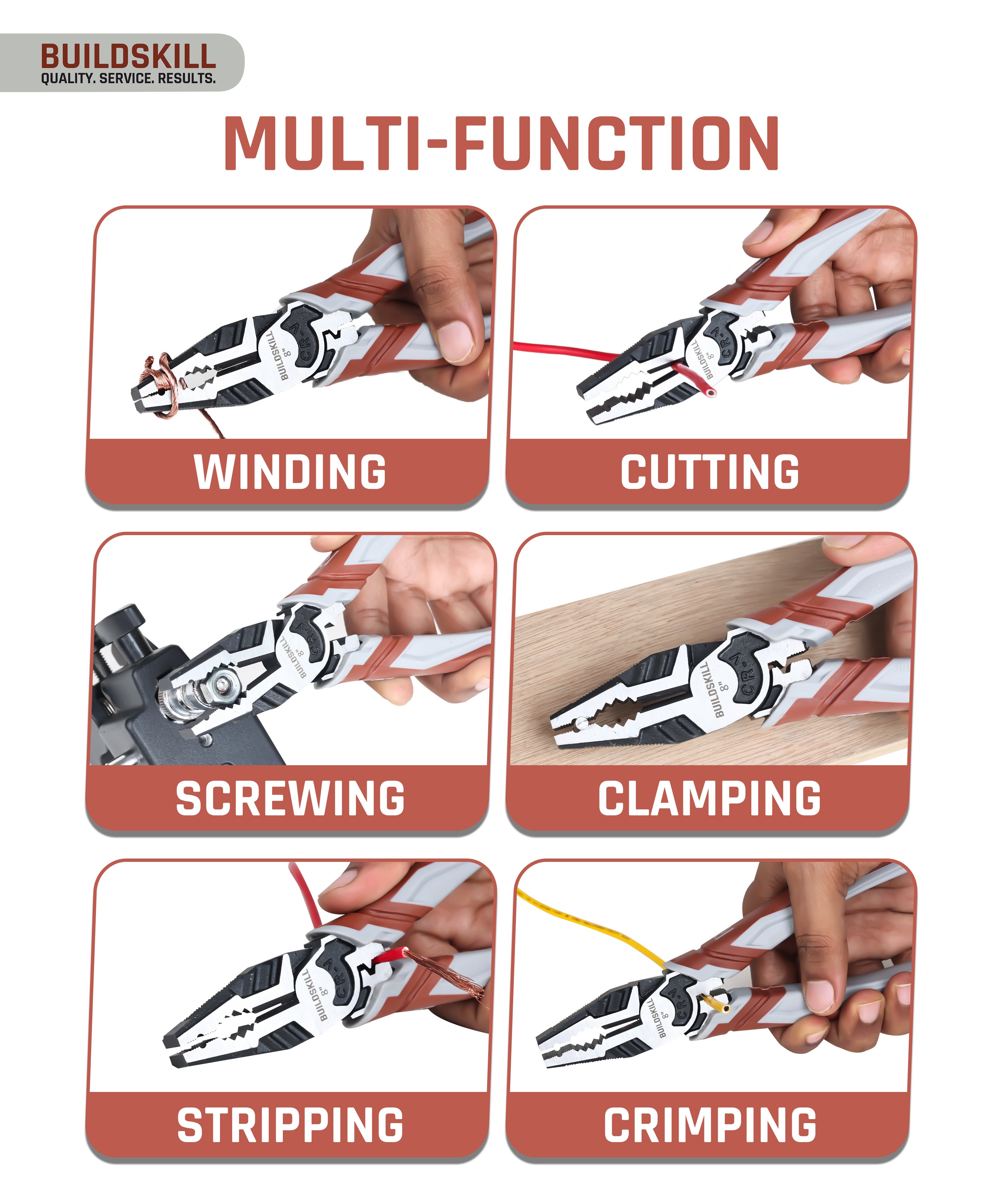 BUILDSKILL
QUALITY. SERVICE. RESULTS.

MULTI-FUNCTION

BUILDSKILL 8" CR-V

WINDING

BUILDSKILL 8" CR-V

CUTTING

BUILDSKILL 8" CR-V

SCREWING

BUILDSKILL 8" CR-V

CLAMPING

BUILDSKILL 8" CR-V

STRIPPING

BUILDSKILL 8" CR-V

CRIMPING