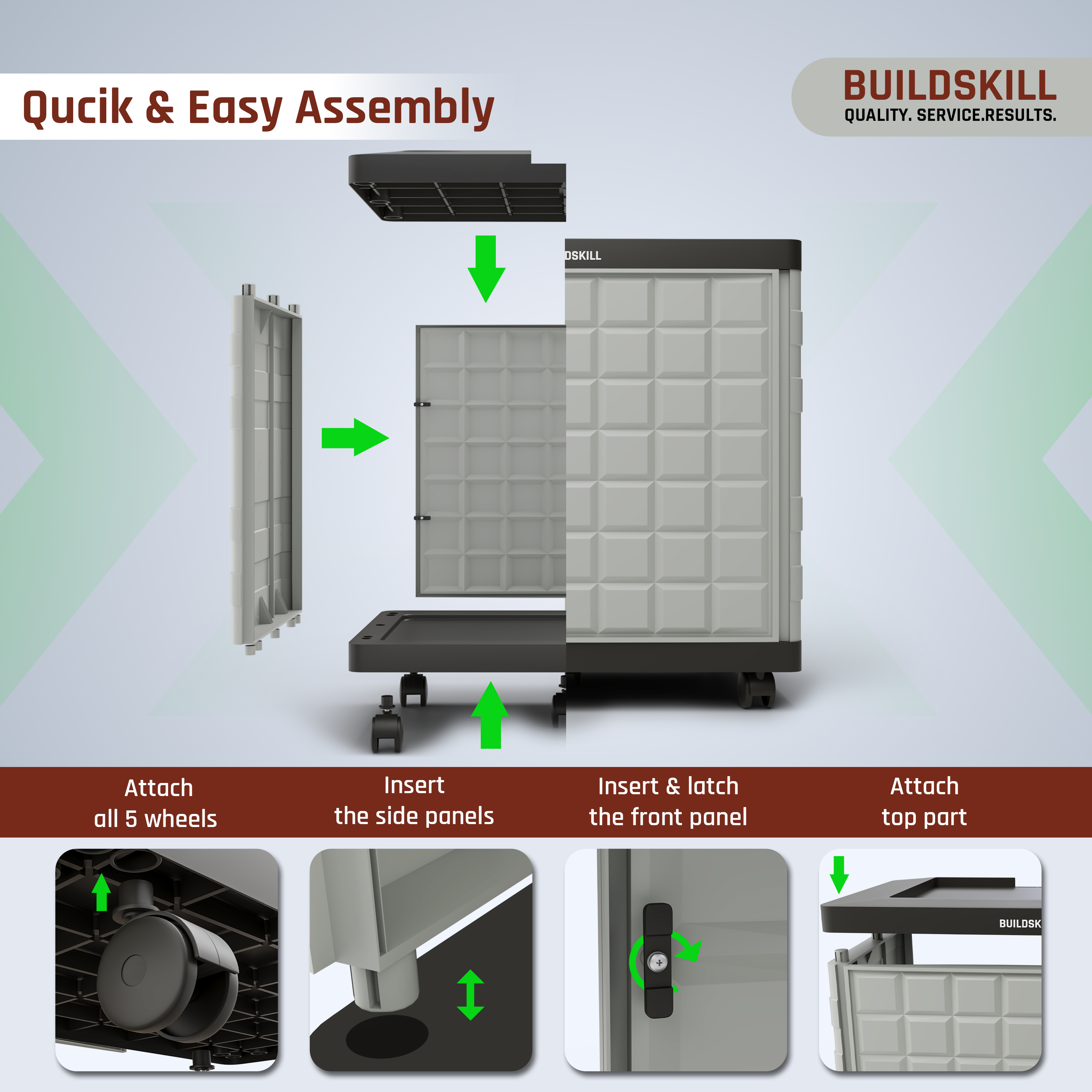 Qucik & Easy Assembly

BUILDSKILL
QUALITY. SERVICE.RESULTS.

DSKILL

Attach
all 5 wheels

Insert
the side panels

Insert & latch
the front panel

Attach
top part

BUILDSK