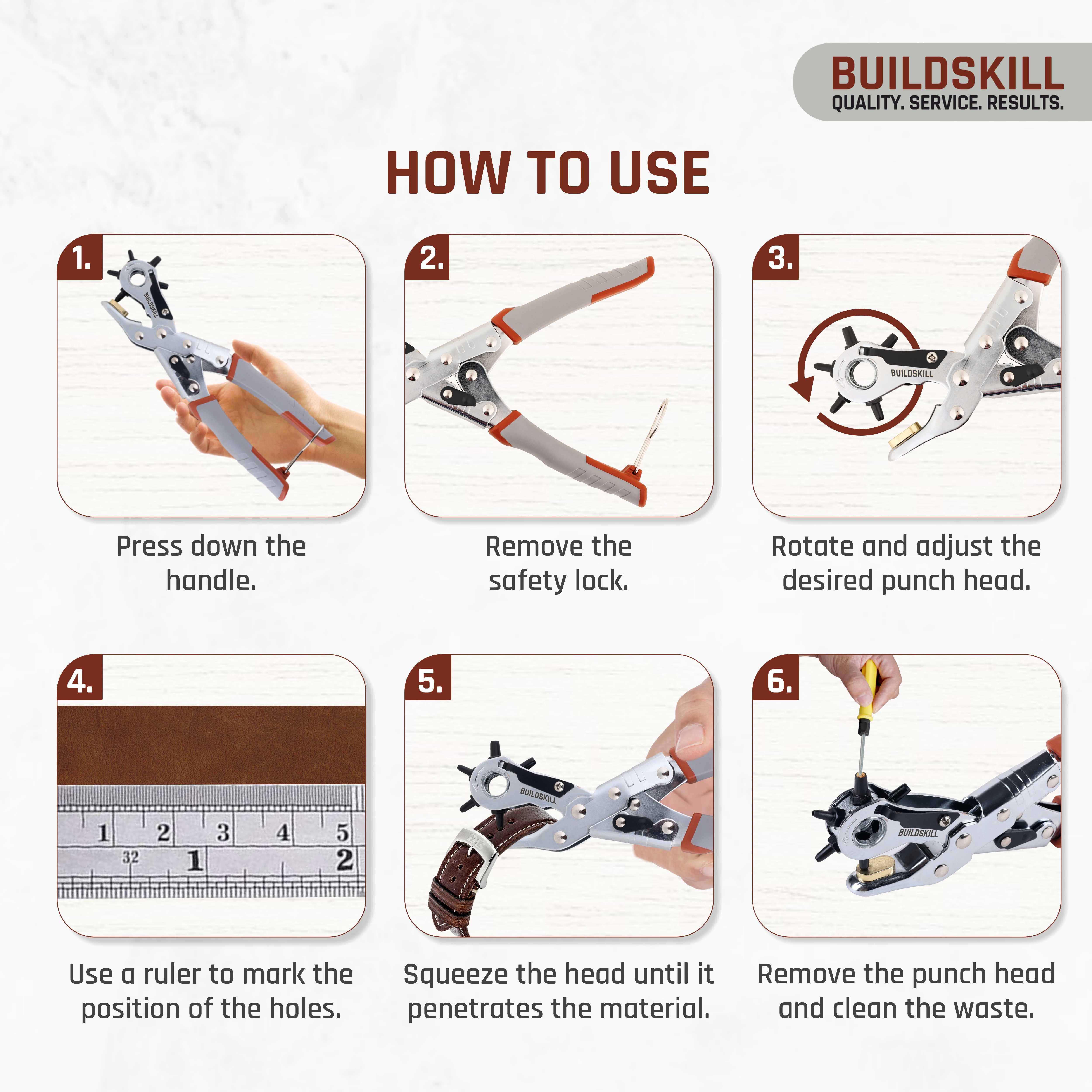 BUILDSKILL
QUALITY. SERVICE. RESULTS.

HOW TO USE

1.
BUILDSKILL
Press down the handle.

2.
Remove the safety lock.

3.
BUILDSKILL
Rotate and adjust the desired punch head.

4.
1 2 3 4 5
32 1 2
Use a ruler to mark the position of the holes.

5.
BUILDSKILL
Squeeze the head until it penetrates the material.

6.
BUILDSKILL
Remove the punch head and clean the waste.