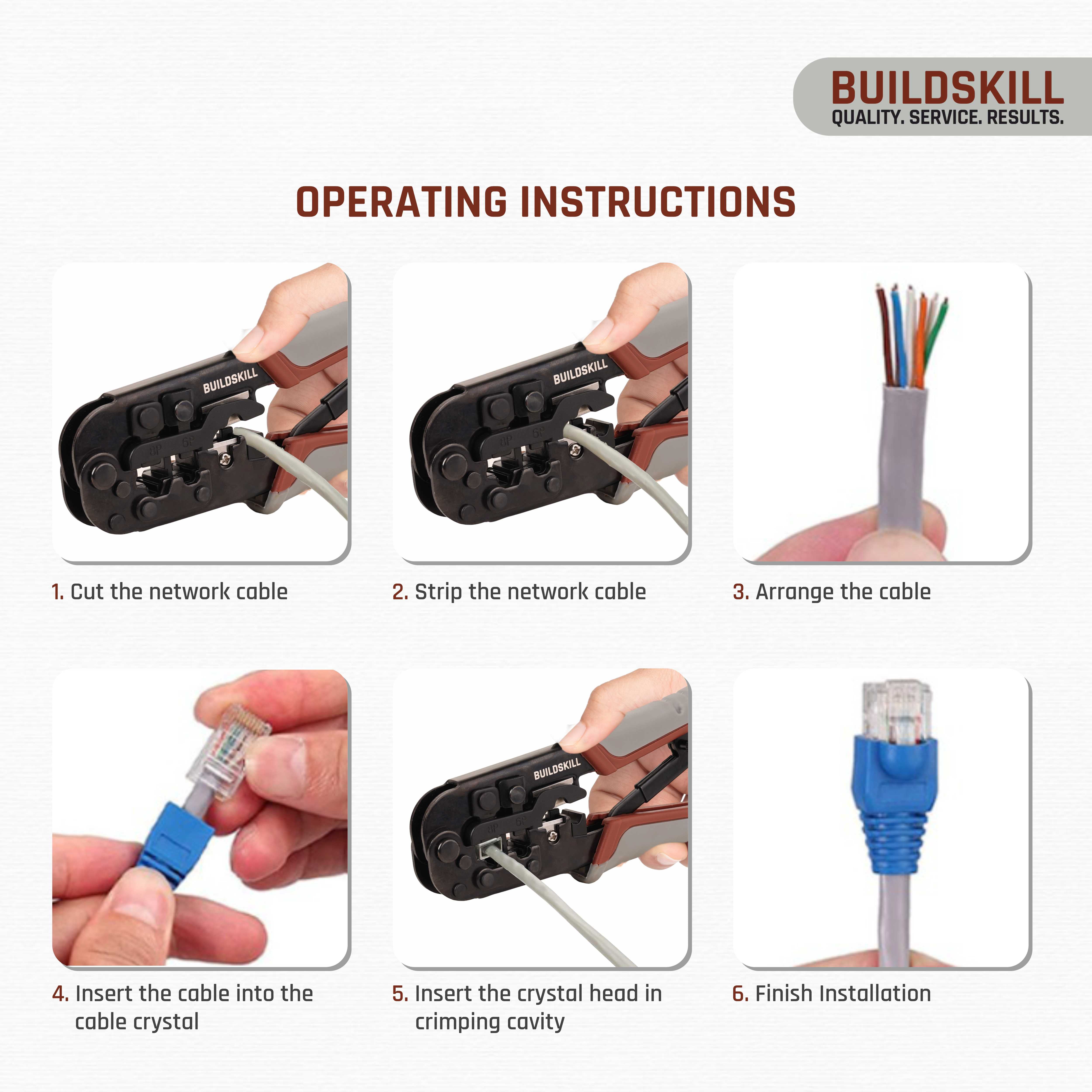 BUILDSKILL
QUALITY. SERVICE. RESULTS.

OPERATING INSTRUCTIONS

BUILDSKILL 8P 6P

1. Cut the network cable

BUILDSKILL 8P 6P

2. Strip the network cable

3. Arrange the cable

4. Insert the cable into the cable crystal

BUILDSKILL 8P 6P

5. Insert the crystal head in crimping cavity

6. Finish Installation