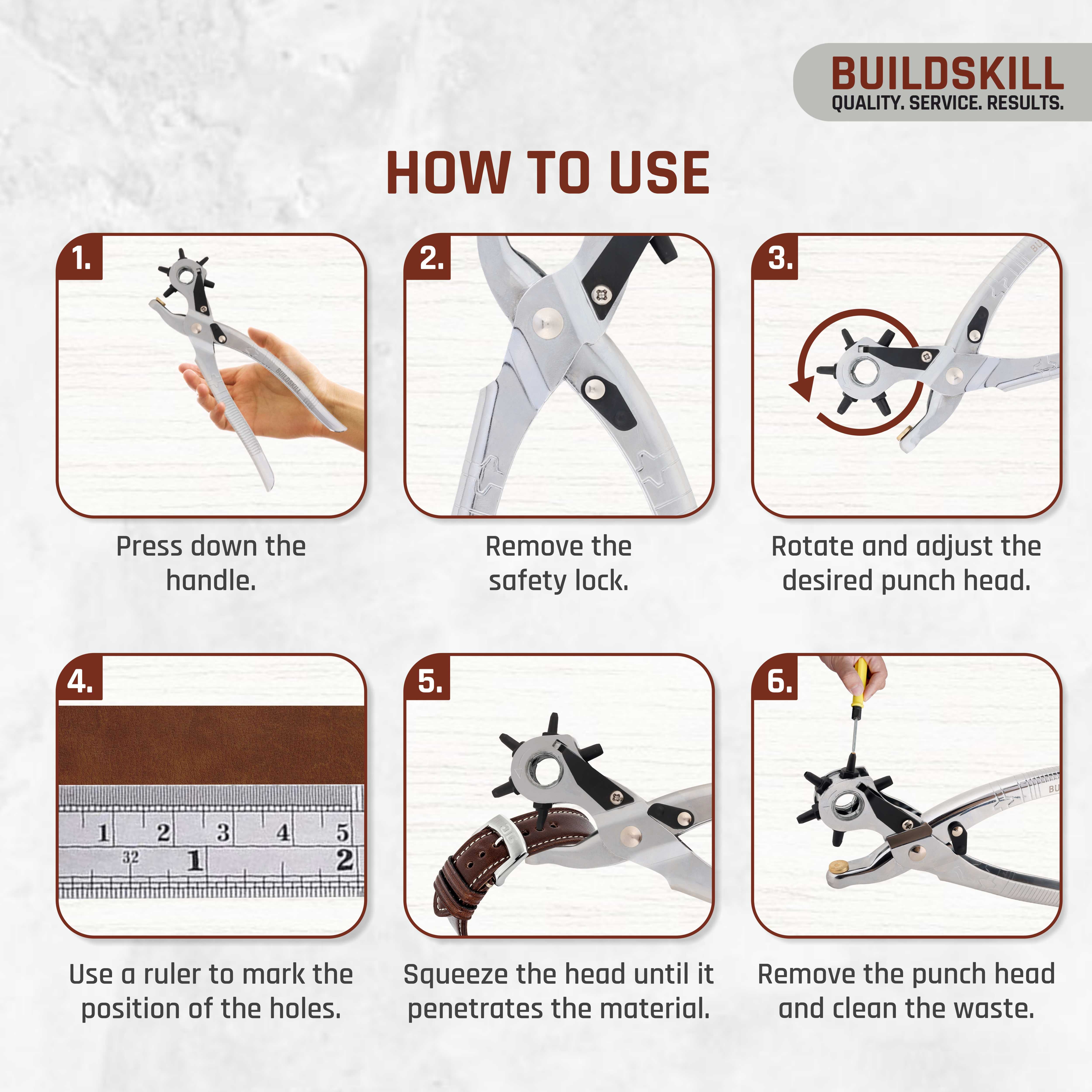 BUILDSKILL
QUALITY. SERVICE. RESULTS.

HOW TO USE

1.
BUILDSKILL
Press down the handle.

2.
Remove the safety lock.

3.
Rotate and adjust the desired punch head.

4.
1 2 3 4 5
32 1 2
Use a ruler to mark the position of the holes.

5.
Squeeze the head until it penetrates the material.

6.
Remove the punch head and clean the waste.