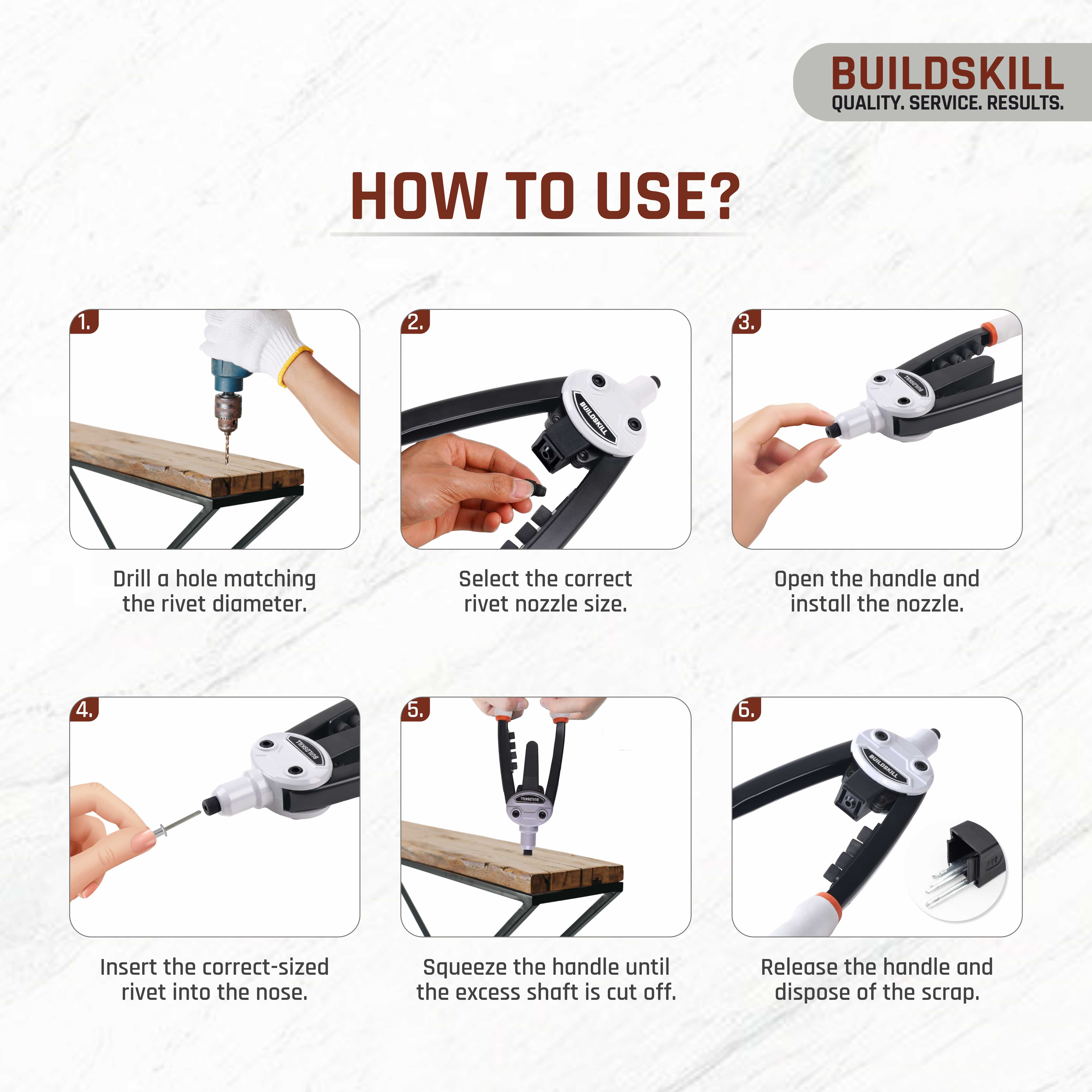 BUILDSKILL
QUALITY. SERVICE. RESULTS.

HOW TO USE?

1.

Drill a hole matching the rivet diameter.

2.

BUILDSKILL

Select the correct rivet nozzle size.

3.

BUILDSKILL

Open the handle and install the nozzle.

4.

BUILDSKILL

Insert the correct-sized rivet into the nose.

5.

BUILDSKILL

Squeeze the handle until the excess shaft is cut off.

6.

BUILDSKILL

Release the handle and dispose of the scrap.