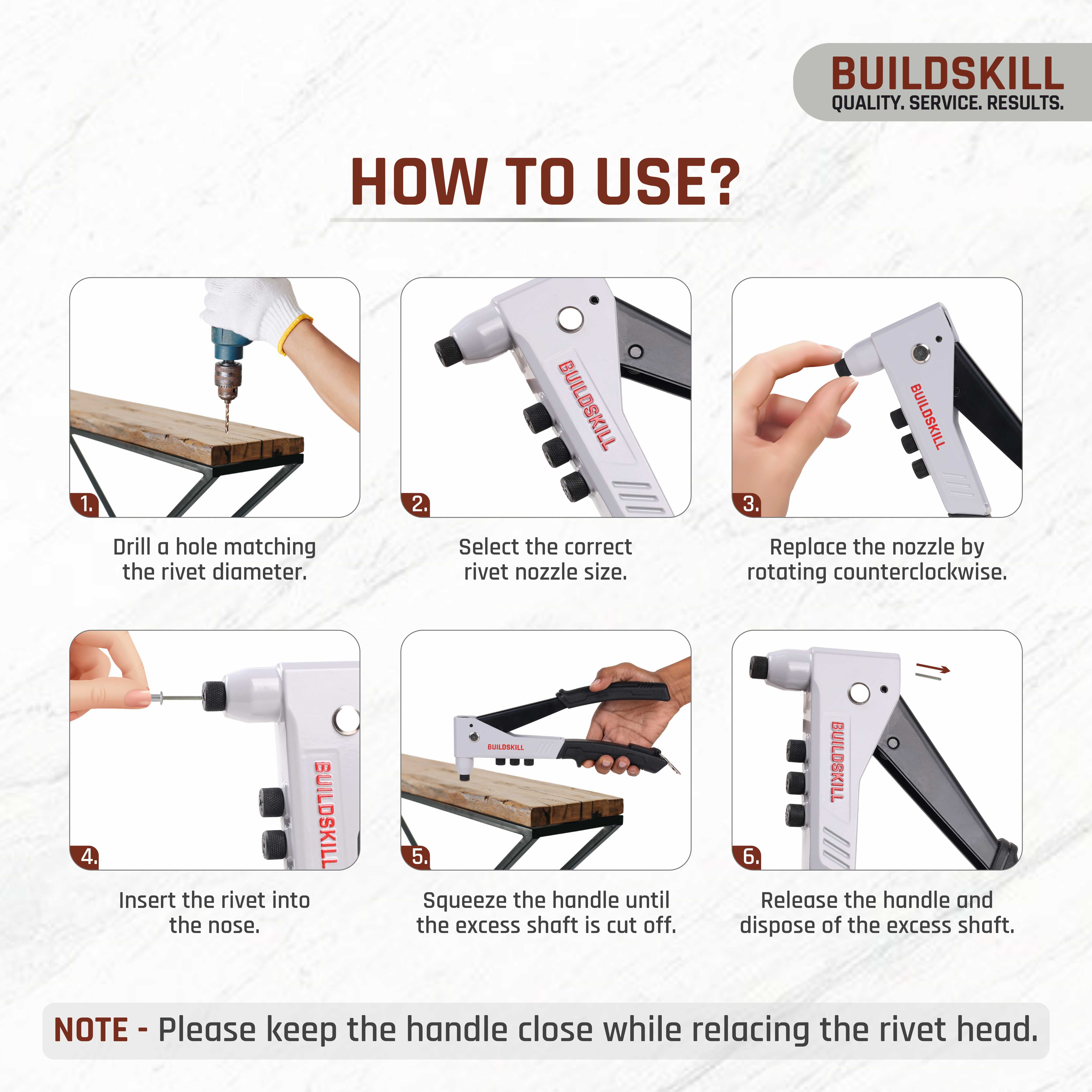 BUILDSKILL
QUALITY. SERVICE. RESULTS.

HOW TO USE?

1.

Drill a hole matching the rivet diameter.

BUILDSKILL

2.

Select the correct rivet nozzle size.

BUILDSKILL

3.

Replace the nozzle by rotating counterclockwise.

BUILDSKILL

4.

Insert the rivet into the nose.

BUILDSKILL

5.

Squeeze the handle until the excess shaft is cut off.

BUILDSKILL

6.

Release the handle and dispose of the excess shaft.

NOTE - Please keep the handle close while relacing the rivet head.