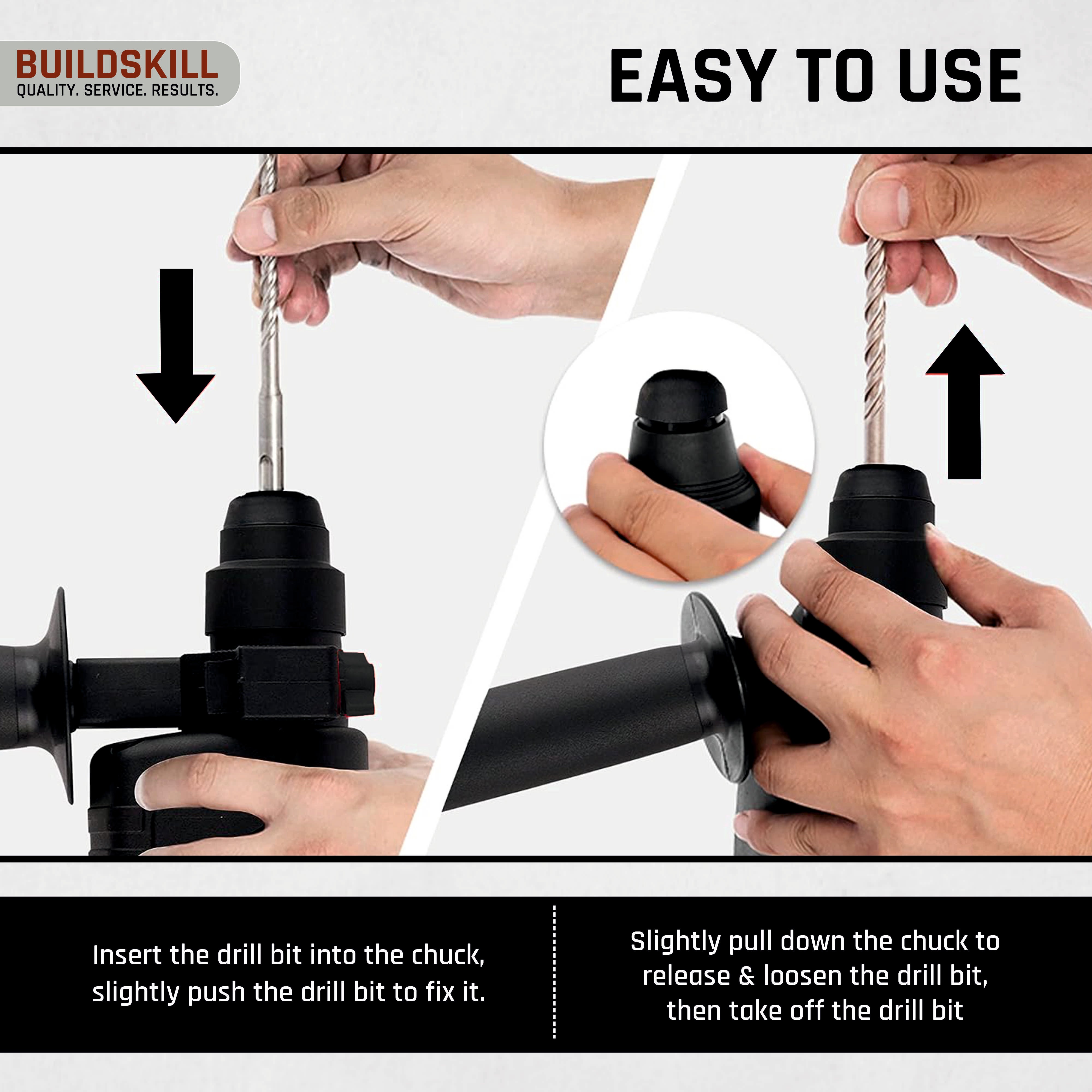 BUILDSKILL
QUALITY. SERVICE. RESULTS.

EASY TO USE

Insert the drill bit into the chuck, slightly push the drill bit to fix it.

Slightly pull down the chuck to release & loosen the drill bit, then take off the drill bit