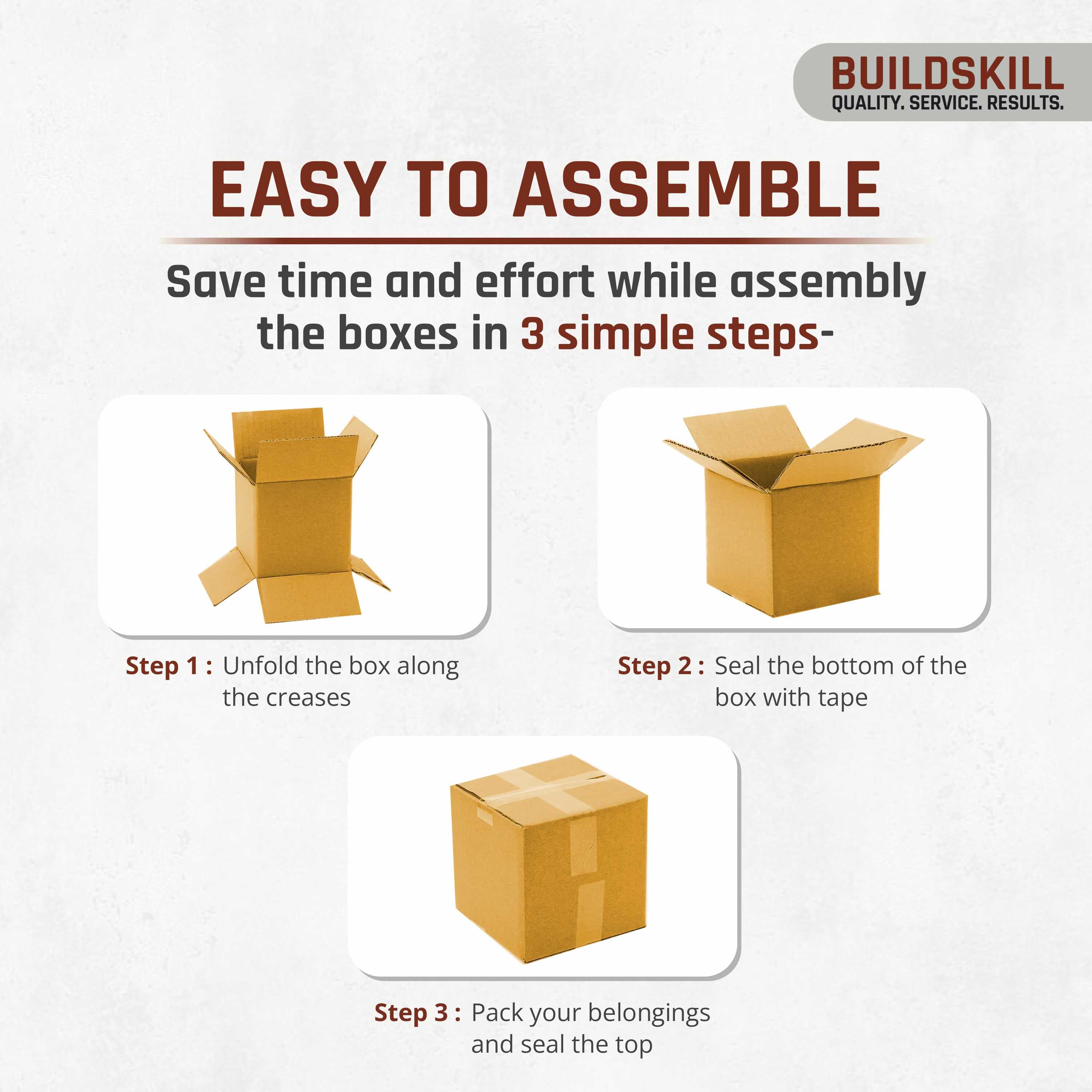 BUILDSKILL
QUALITY. SERVICE. RESULTS.

EASY TO ASSEMBLE

Save time and effort while assembly the boxes in 3 simple steps-

Step 1 : Unfold the box along the creases

Step 2 : Seal the bottom of the box with tape

Step 3 : Pack your belongings and seal the top