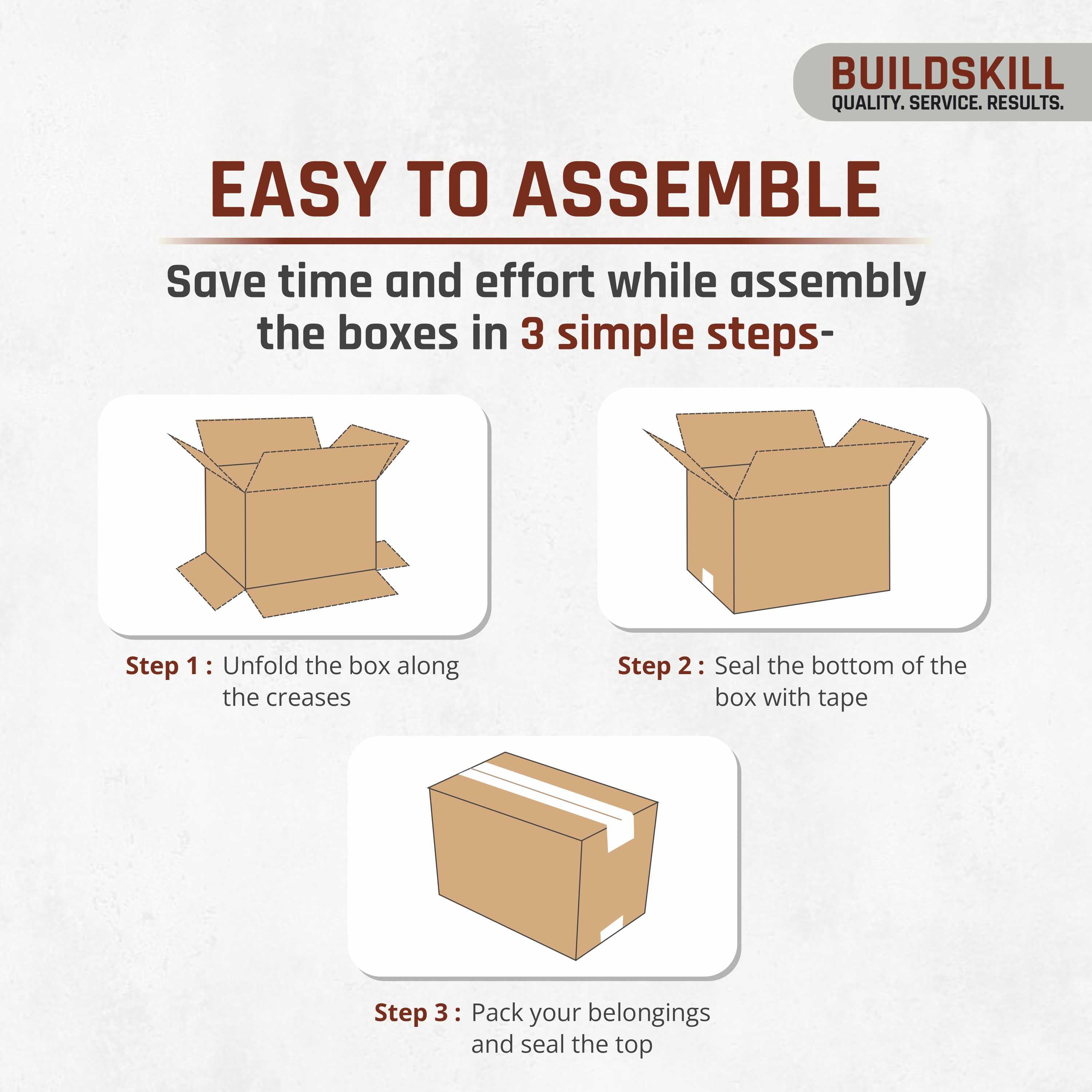 BUILDSKILL
QUALITY. SERVICE. RESULTS.

EASY TO ASSEMBLE

Save time and effort while assembly the boxes in 3 simple steps-

Step 1 : Unfold the box along the creases

Step 2 : Seal the bottom of the box with tape

Step 3 : Pack your belongings and seal the top