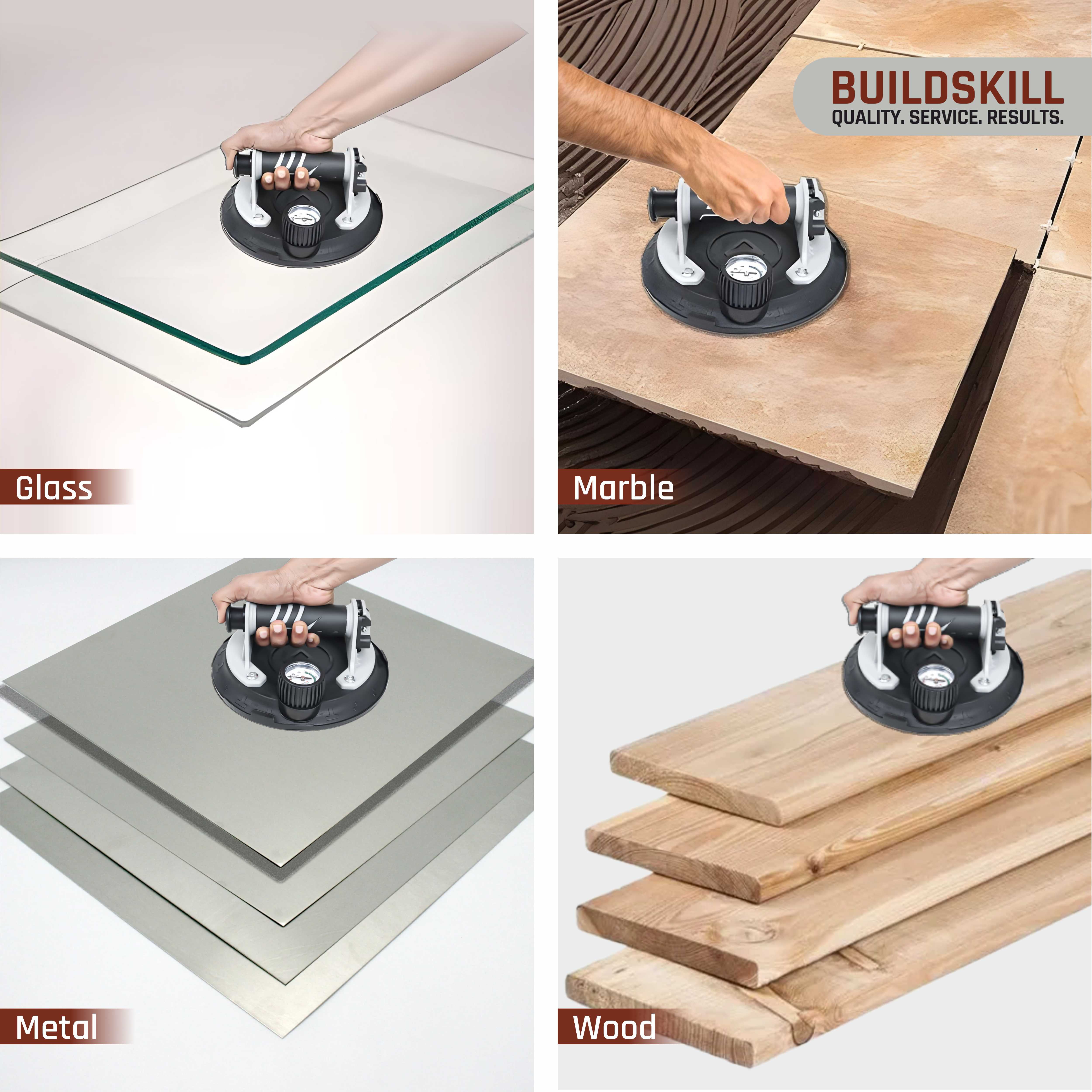 BUILDSKILL
QUALITY. SERVICE. RESULTS.

Glass

Marble

Metal

Wood