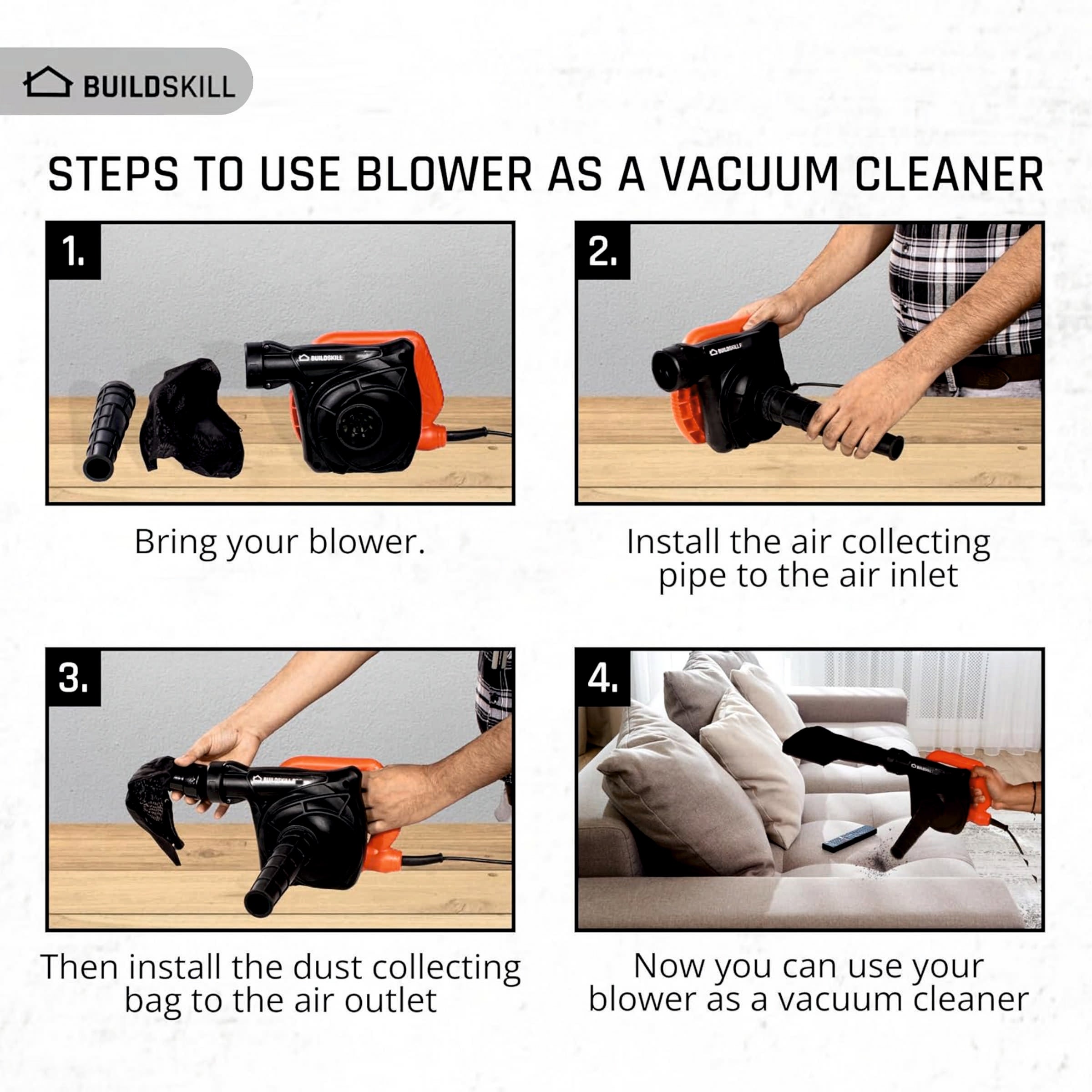 BUILDSKILL

STEPS TO USE BLOWER AS A VACUUM CLEANER

1.

BUILDSKILL

Bring your blower.

2.

BUILDSKILL

Install the air collecting pipe to the air inlet

3.

BUILDSKILL

Then install the dust collecting bag to the air outlet

4.

BUILDSKILL

Now you can use your blower as a vacuum cleaner